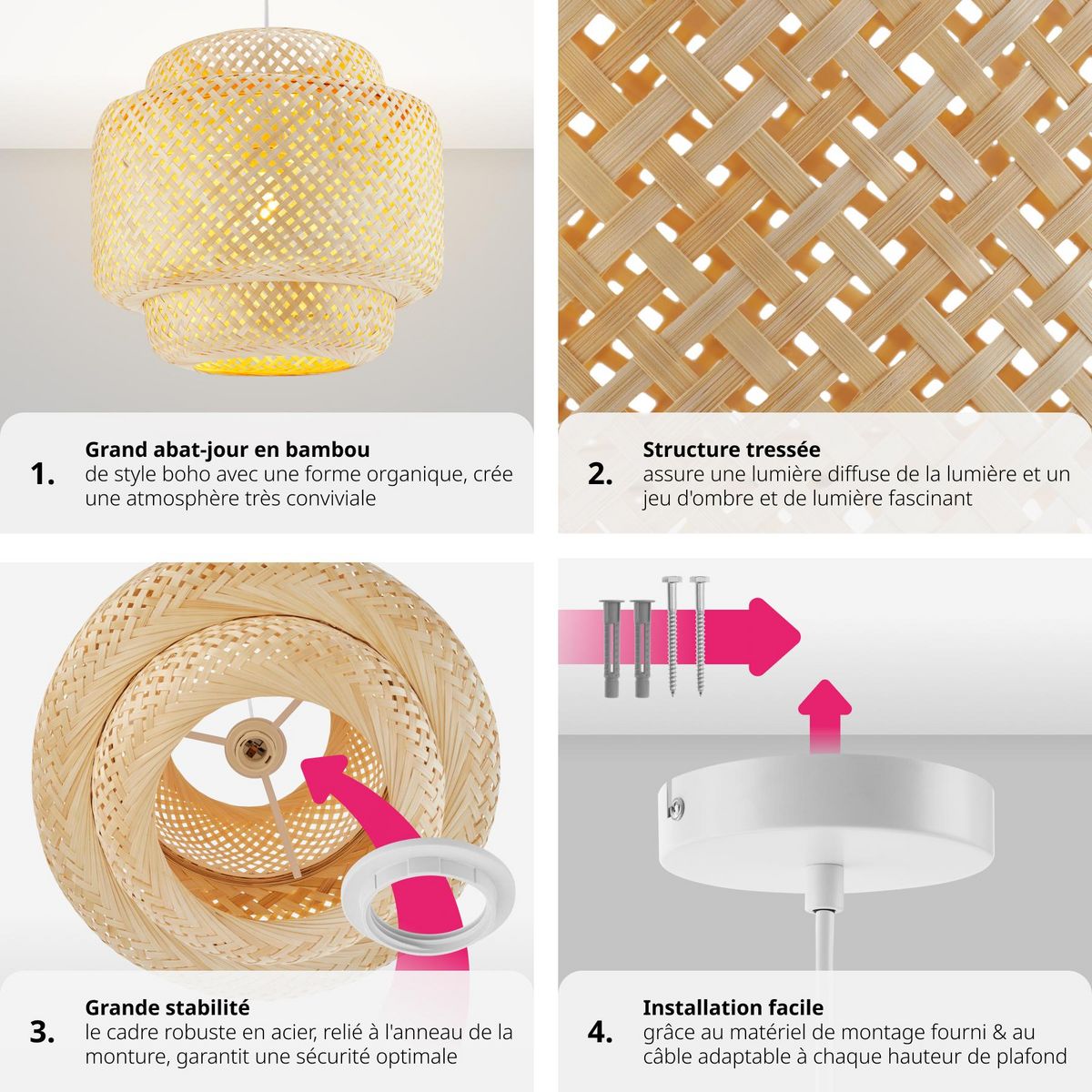 1.
Grand abat-jour en bambou
de style boho avec une forme organique, crée une atmosphère très conviviale

2.
Structure tressée
assure une lumière diffuse de la lumière et un jeu d'ombre et de lumière fascinant

3.
Grande stabilité
le cadre robuste en acier, relié à l'anneau de la monture, garantit une sécurité optimale

4.
Installation facile
grâce au matériel de montage fourni & au câble adaptable à chaque hauteur de plafond