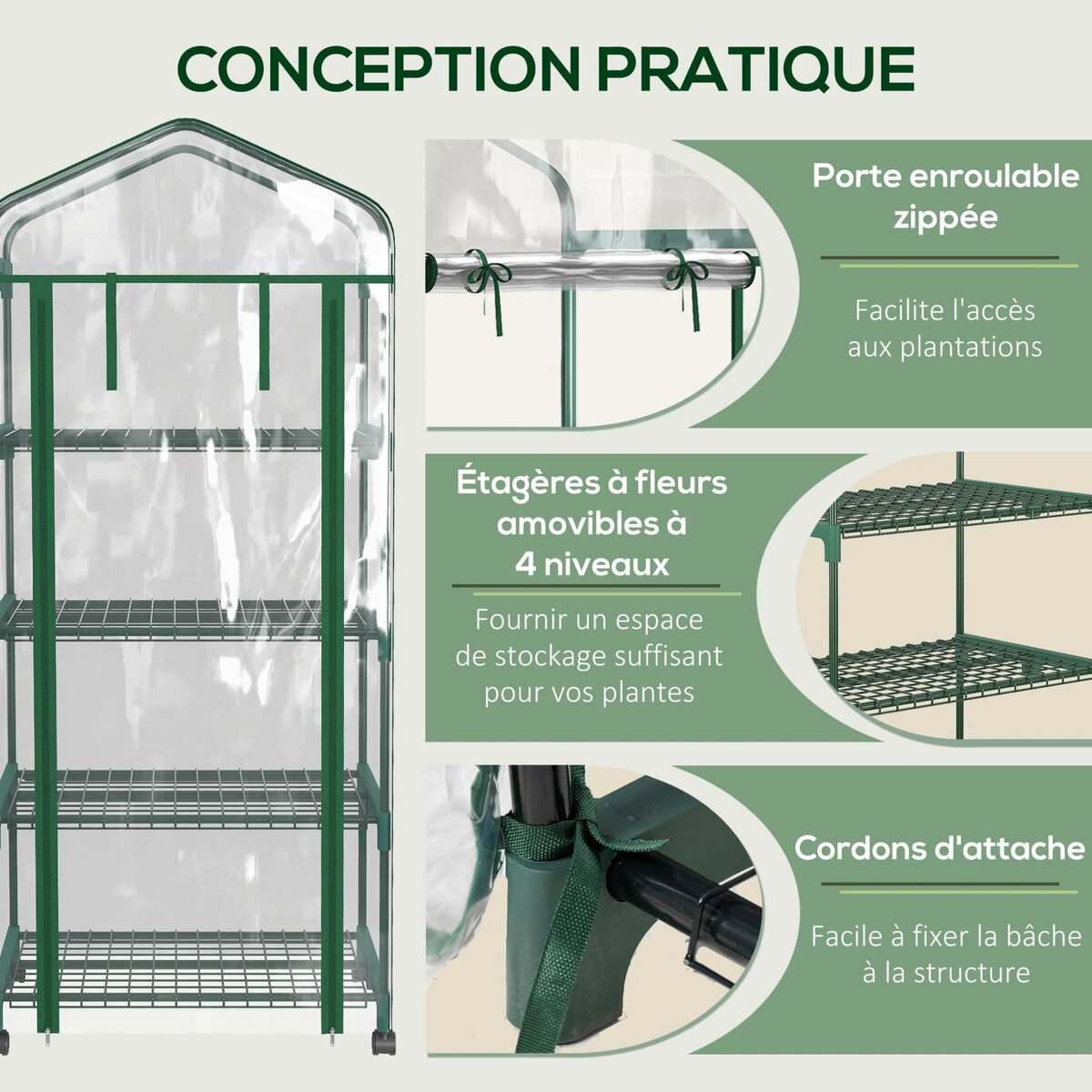 CONCEPTION PRATIQUE

Porte enroulable zippée

Facilite l'accès aux plantations

Étagères à fleurs amovibles à 4 niveaux

Fournir un espace de stockage suffisant pour vos plantes

Cordons d'attache

Facile à fixer la bâche à la structure