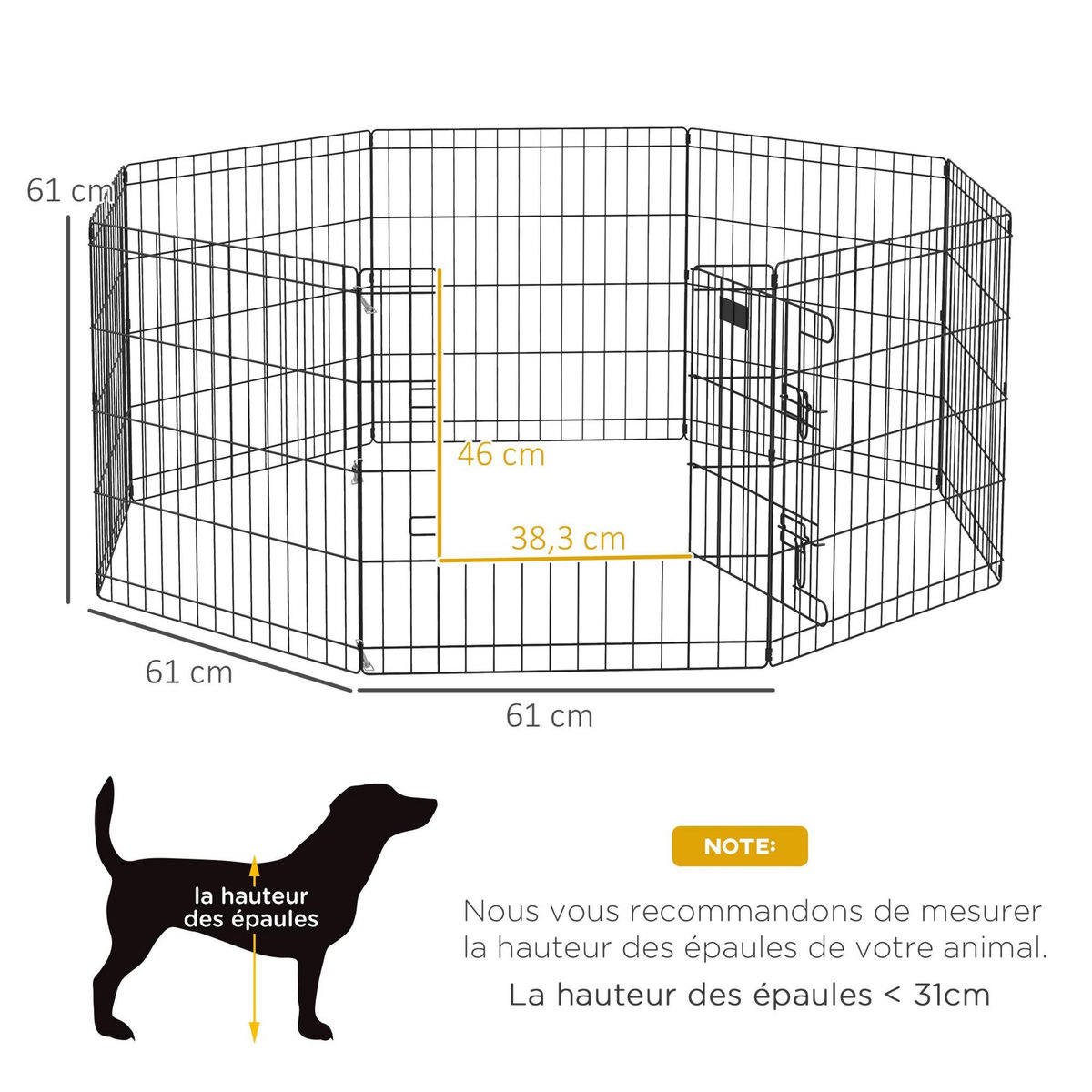 61 cm

46 cm

38,3 cm

61 cm

61 cm

la hauteur des épaules

NOTE:

Nous vous recommandons de mesurer la hauteur des épaules de votre animal.

La hauteur des épaules < 31cm