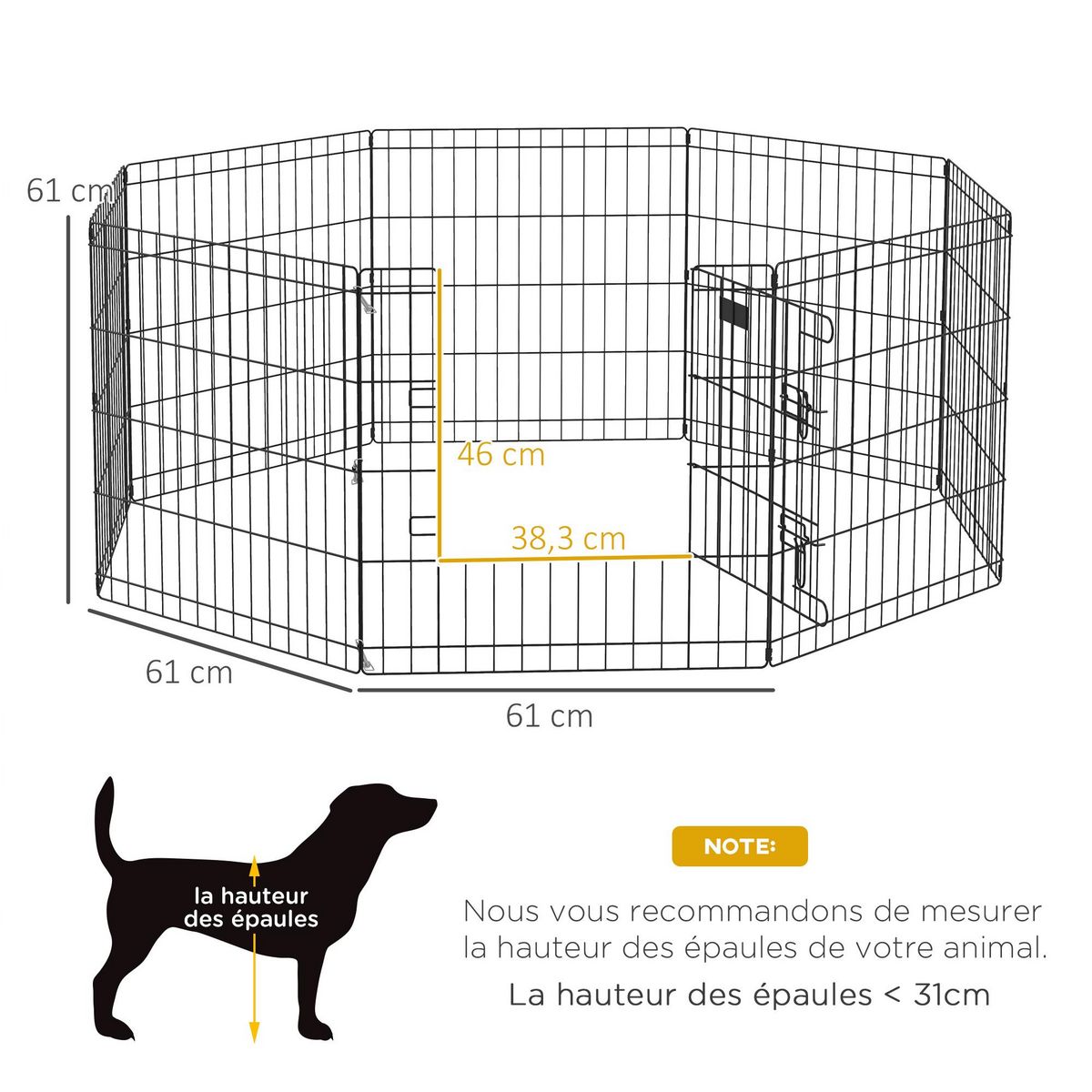 61 cm

46 cm

38,3 cm

61 cm

61 cm

la hauteur des épaules

NOTE:

Nous vous recommandons de mesurer la hauteur des épaules de votre animal.

La hauteur des épaules < 31cm