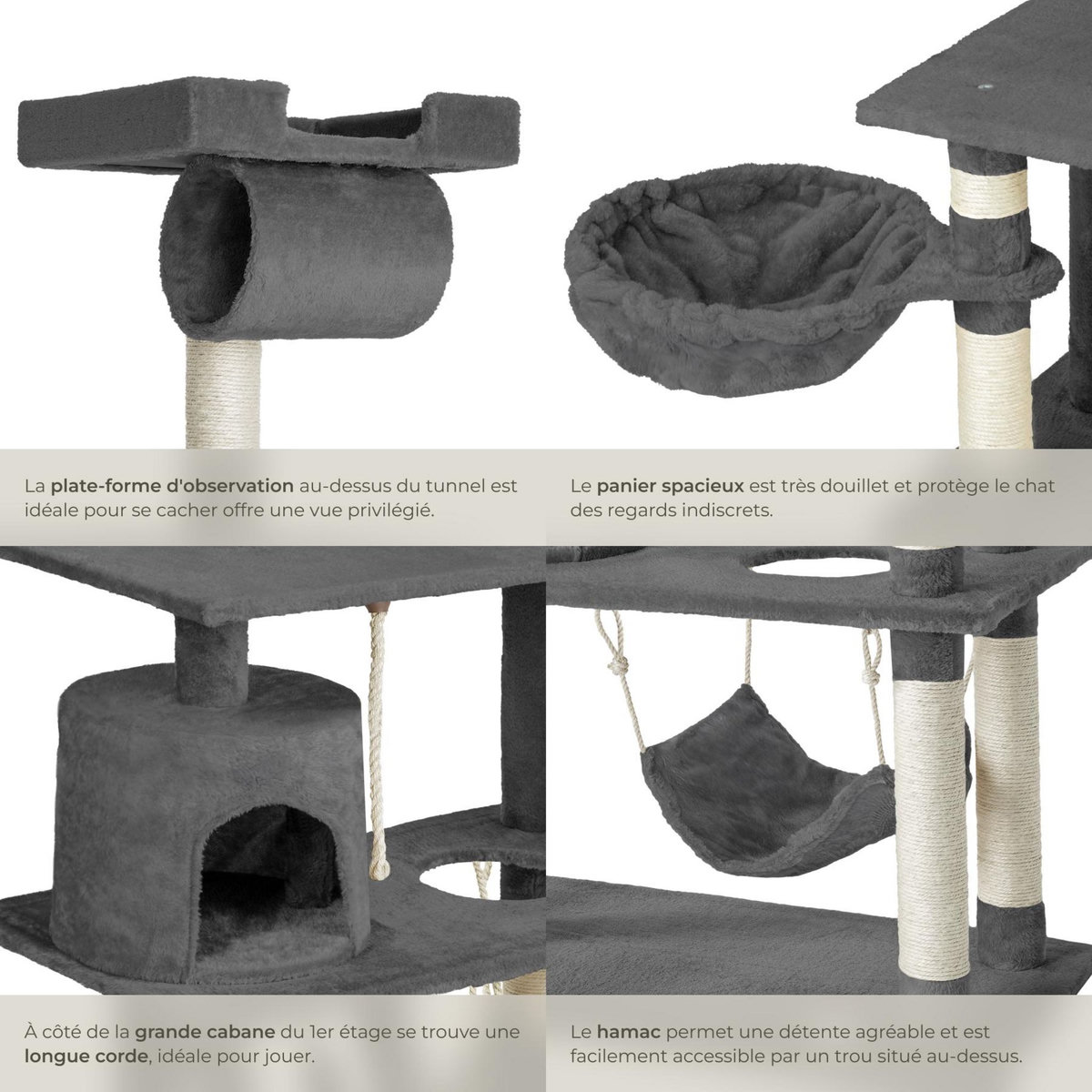 La plate-forme d'observation au-dessus du tunnel est idéale pour se cacher offre une vue privilégié.

Le panier spacieux est très douillet et protège le chat des regards indiscrets.

À côté de la grande cabane du 1er étage se trouve une longue corde, idéale pour jouer.

Le hamac permet une détente agréable et est facilement accessible par un trou situé au-dessus.