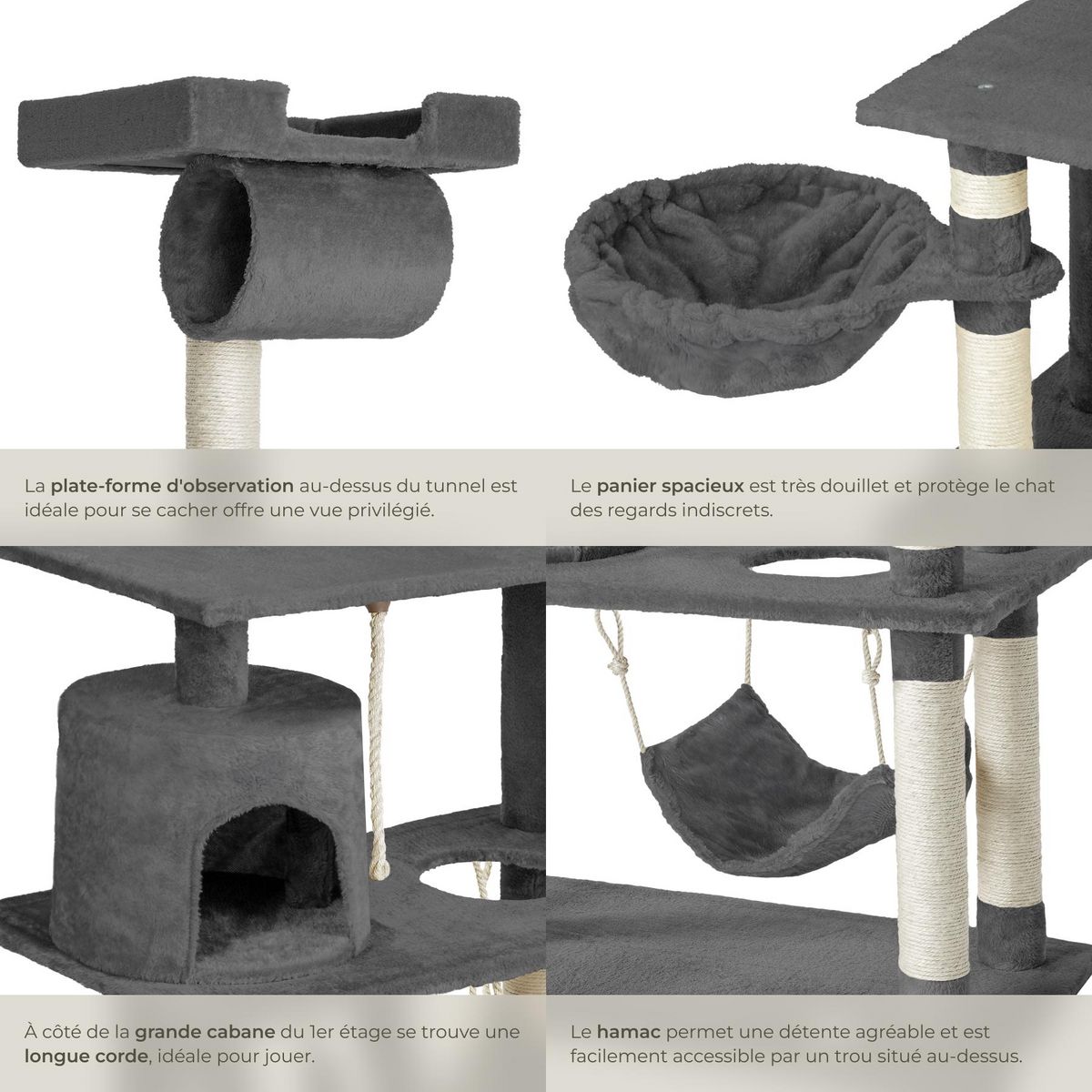 La plate-forme d'observation au-dessus du tunnel est idéale pour se cacher offre une vue privilégié.

Le panier spacieux est très douillet et protège le chat des regards indiscrets.

À côté de la grande cabane du 1er étage se trouve une longue corde, idéale pour jouer.

Le hamac permet une détente agréable et est facilement accessible par un trou situé au-dessus.