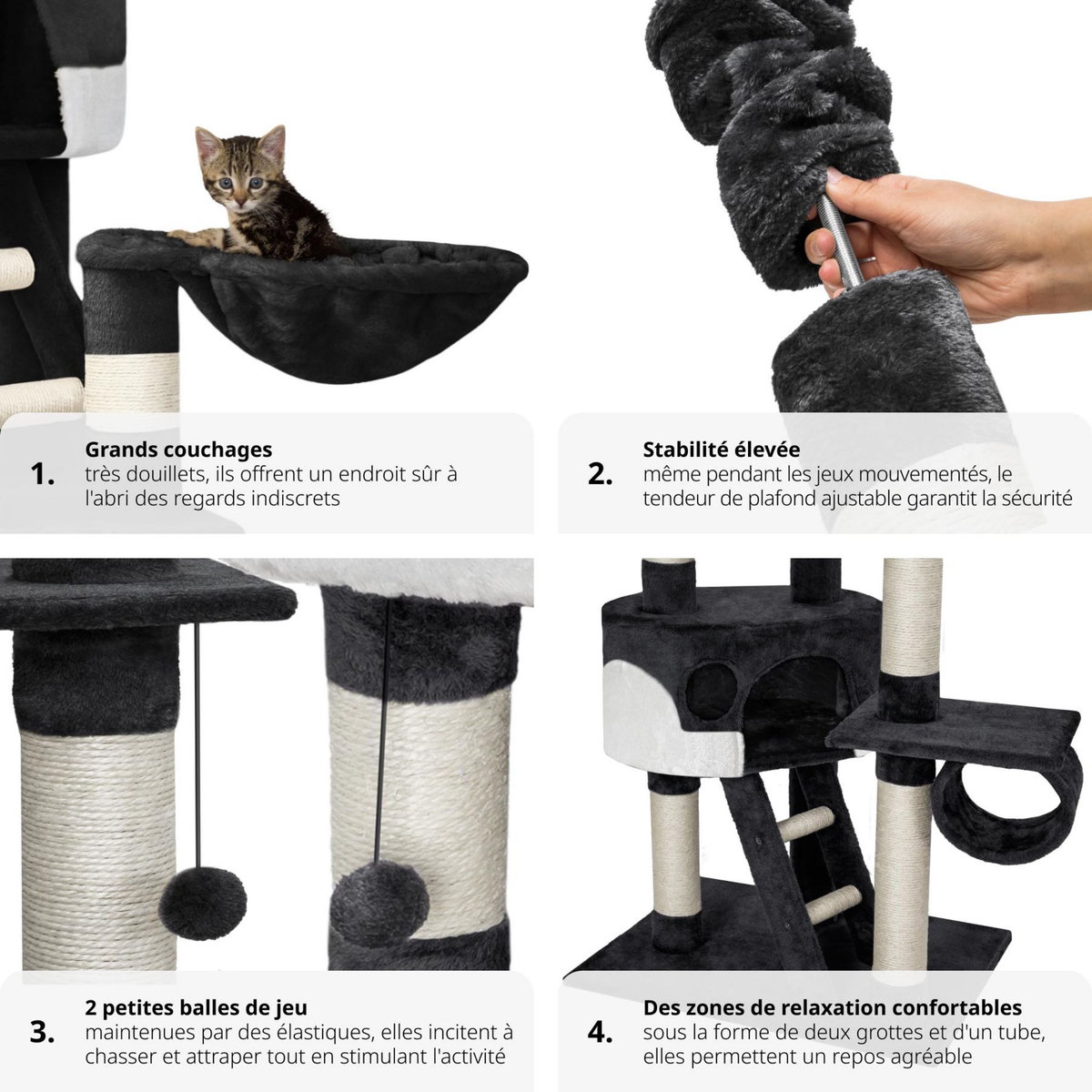 1.
Grands couchages
très douillets, ils offrent un endroit sûr à l'abri des regards indiscrets

2.
Stabilité élevée
même pendant les jeux mouvementés, le tendeur de plafond ajustable garantit la sécurité

3.
2 petites balles de jeu
maintenues par des élastiques, elles incitent à chasser et attraper tout en stimulant l'activité

4.
Des zones de relaxation confortables
sous la forme de deux grottes et d'un tube, elles permettent un repos agréable