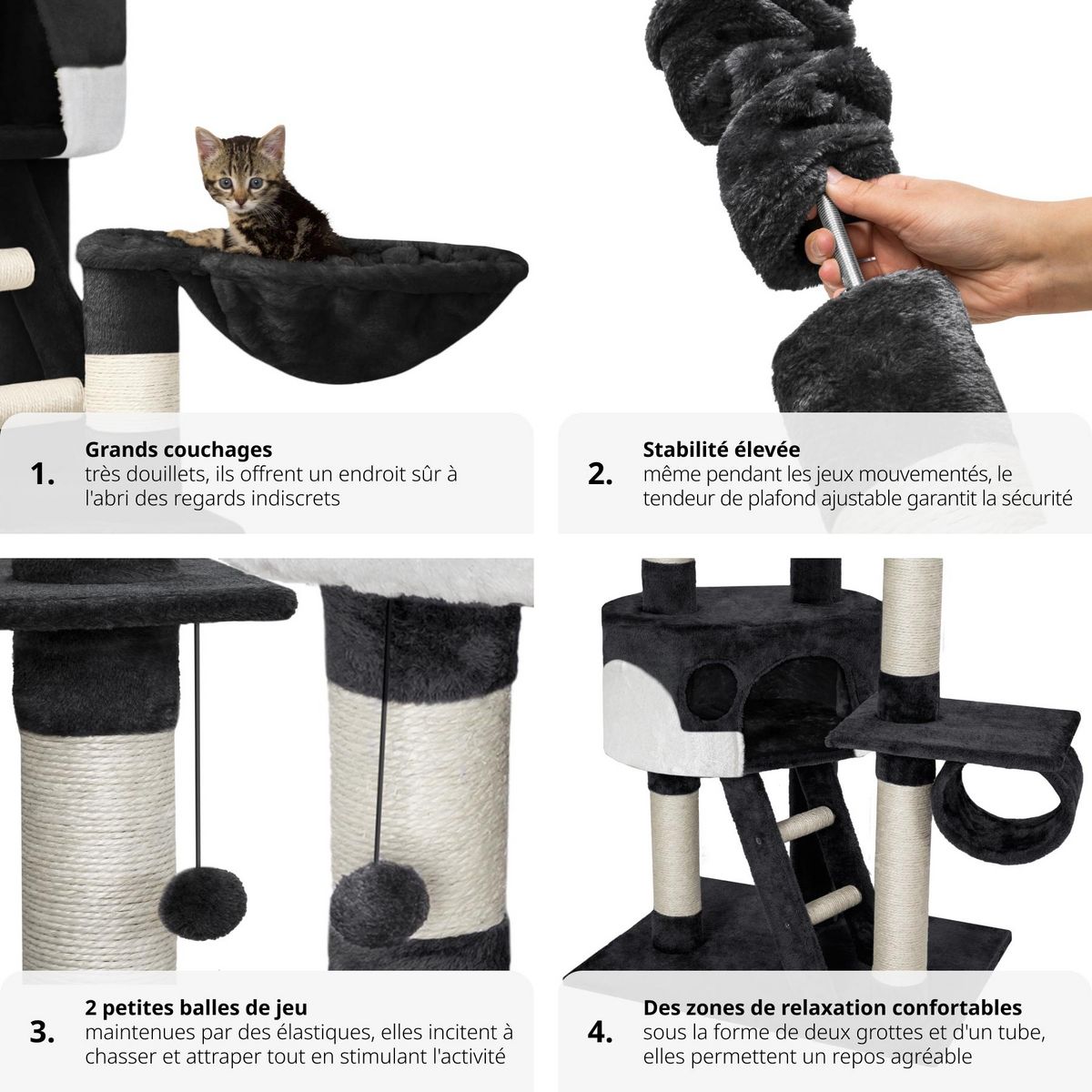 1. Grands couchages
très douillets, ils offrent un endroit sûr à l'abri des regards indiscrets

2. Stabilité élevée
même pendant les jeux mouvementés, le tendeur de plafond ajustable garantit la sécurité

3. 2 petites balles de jeu
maintenues par des élastiques, elles incitent à chasser et attraper tout en stimulant l'activité

4. Des zones de relaxation confortables
sous la forme de deux grottes et d'un tube, elles permettent un repos agréable