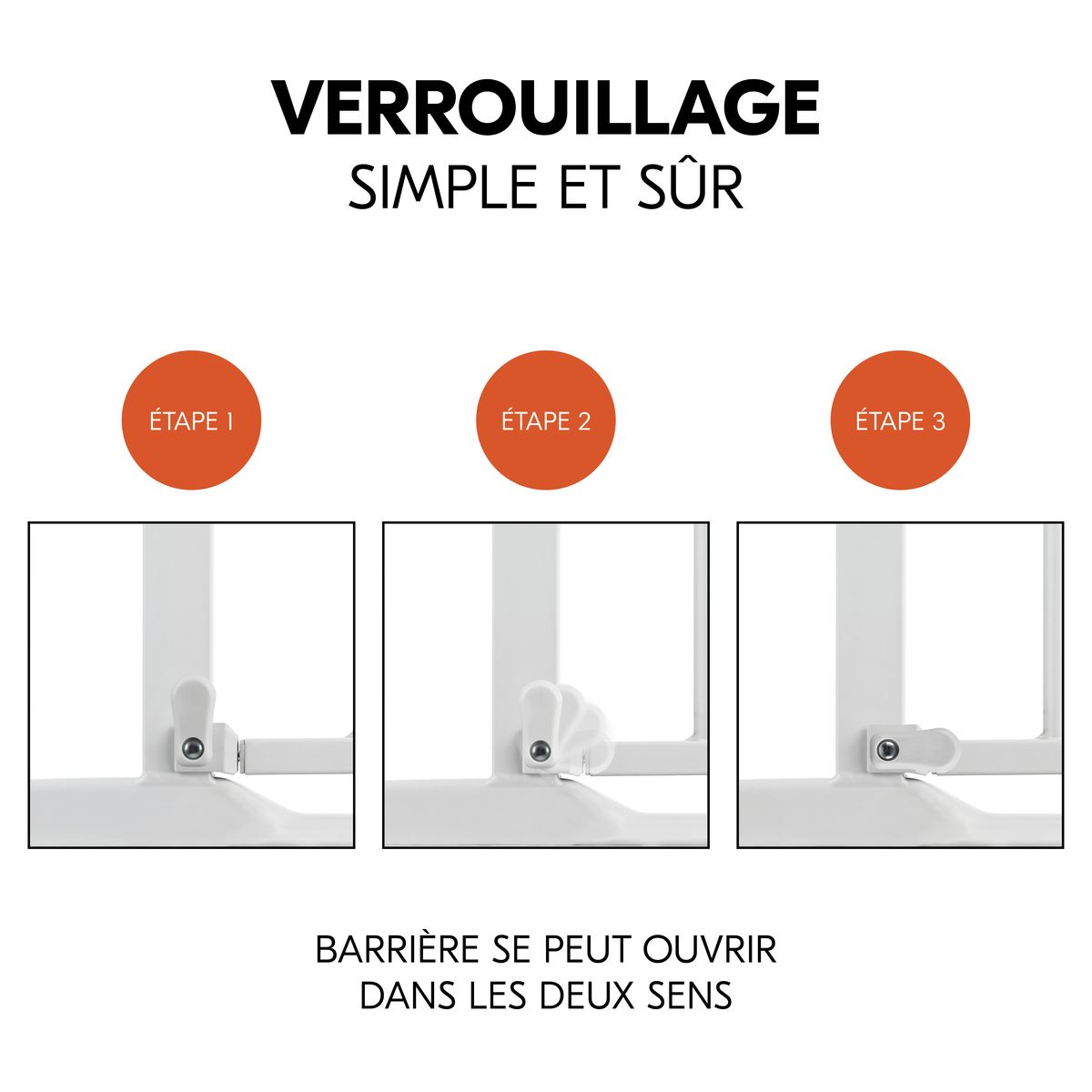 VERROUILLAGE
SIMPLE ET SÛR

ÉTAPE 1

ÉTAPE 2

ÉTAPE 3

BARRIÈRE SE PEUT OUVRIR DANS LES DEUX SENS