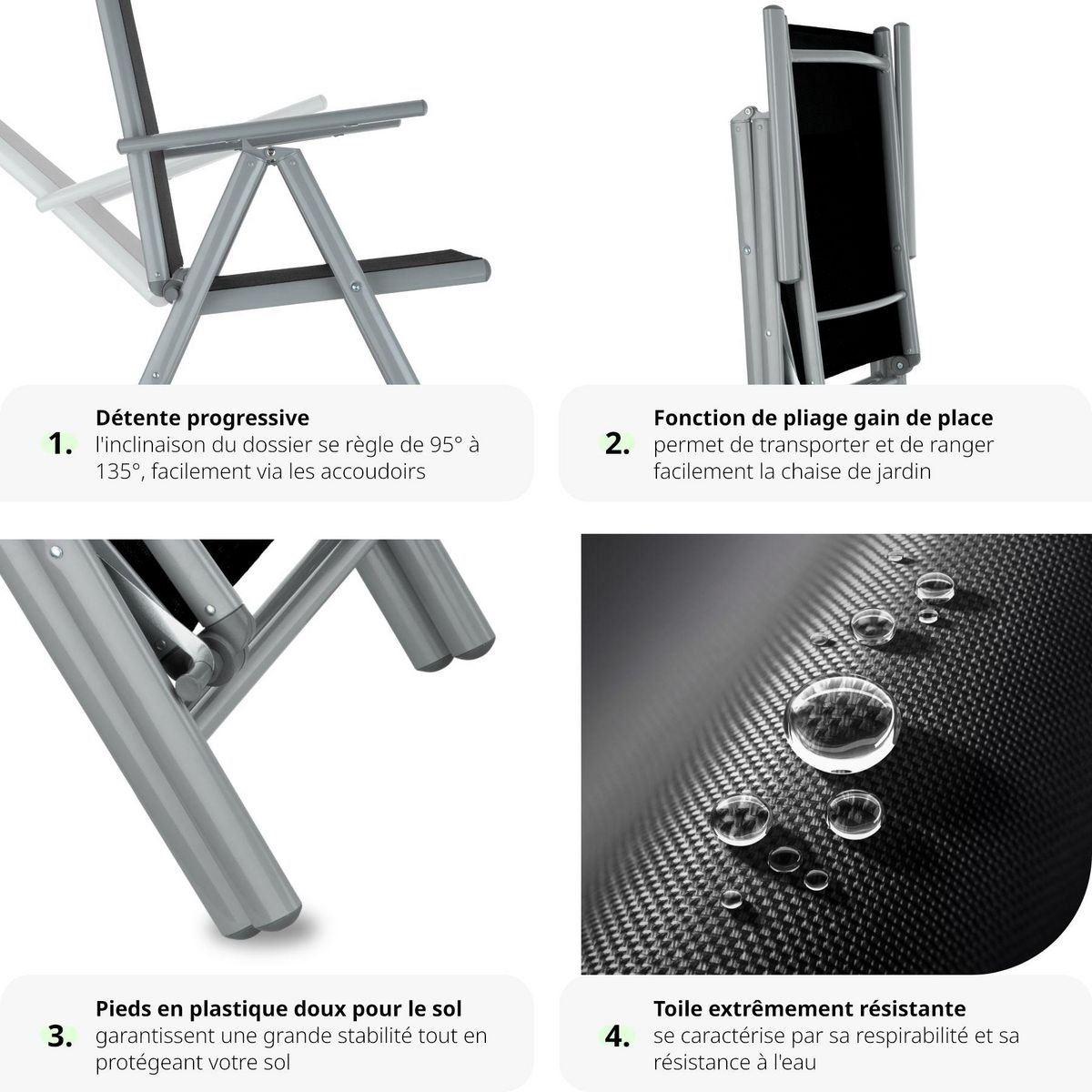 1. Détente progressive
l'inclinaison du dossier se règle de 95° à 135°, facilement via les accoudoirs

2. Fonction de pliage gain de place
permet de transporter et de ranger facilement la chaise de jardin

3. Pieds en plastique doux pour le sol
garantissent une grande stabilité tout en protégeant votre sol

4. Toile extrêmement résistante
se caractérise par sa respirabilité et sa résistance à l'eau