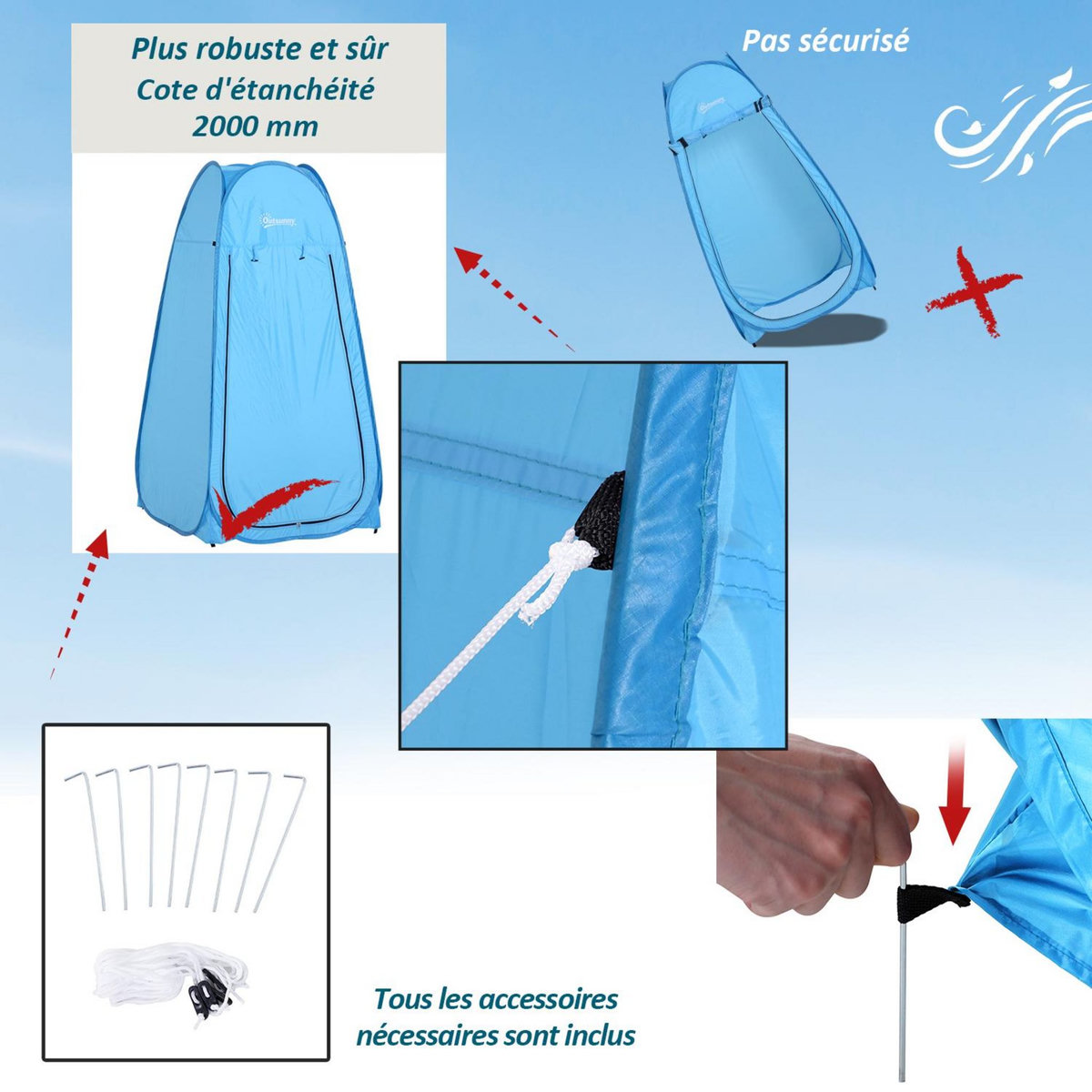 Plus robuste et sûr
Cote d'étanchéité
2000 mm

Outsunny

Pas sécurisé

Outsunny

Tous les accessoires nécessaires sont inclus