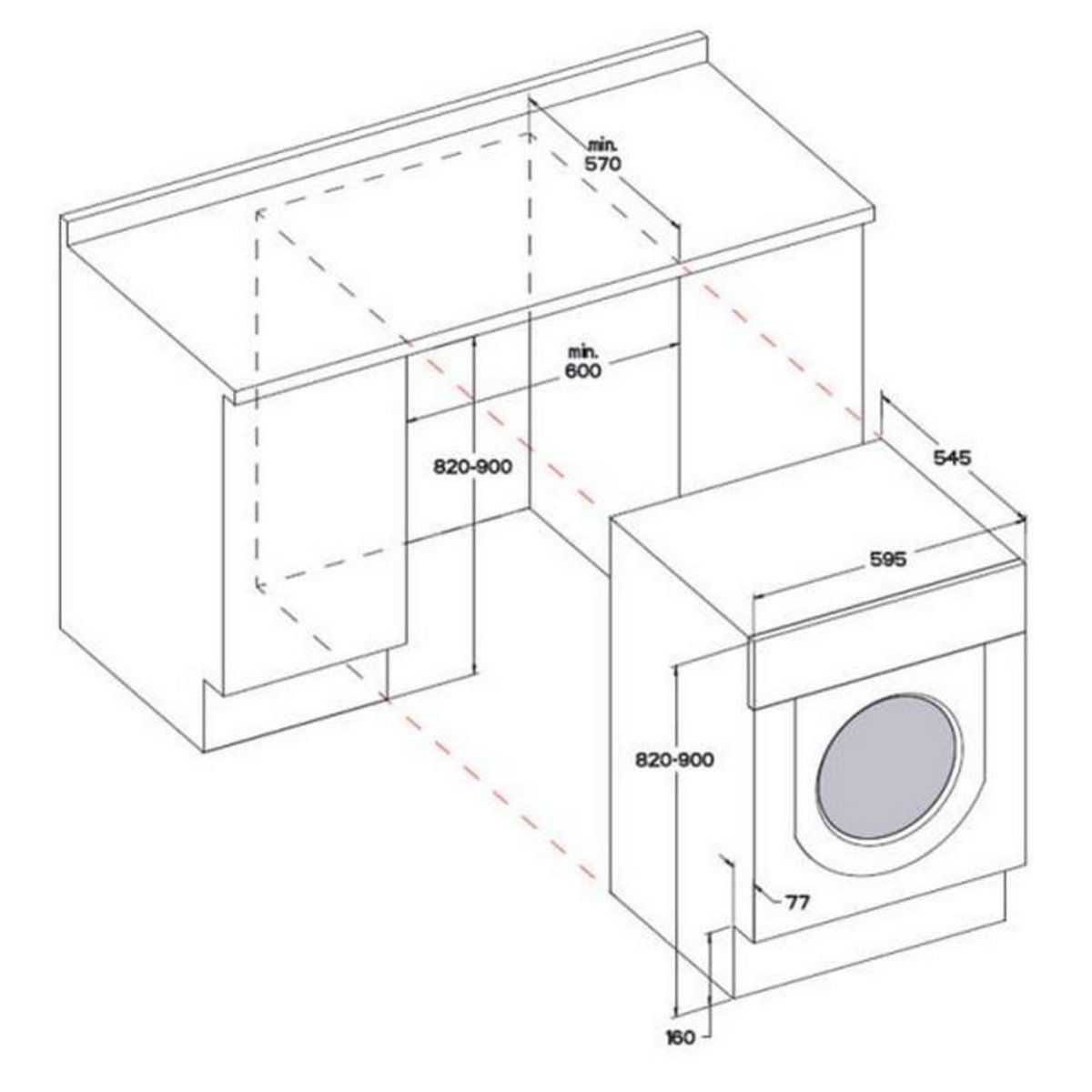 min.
570

min.
600

820-900

545

595

820-900

77

160