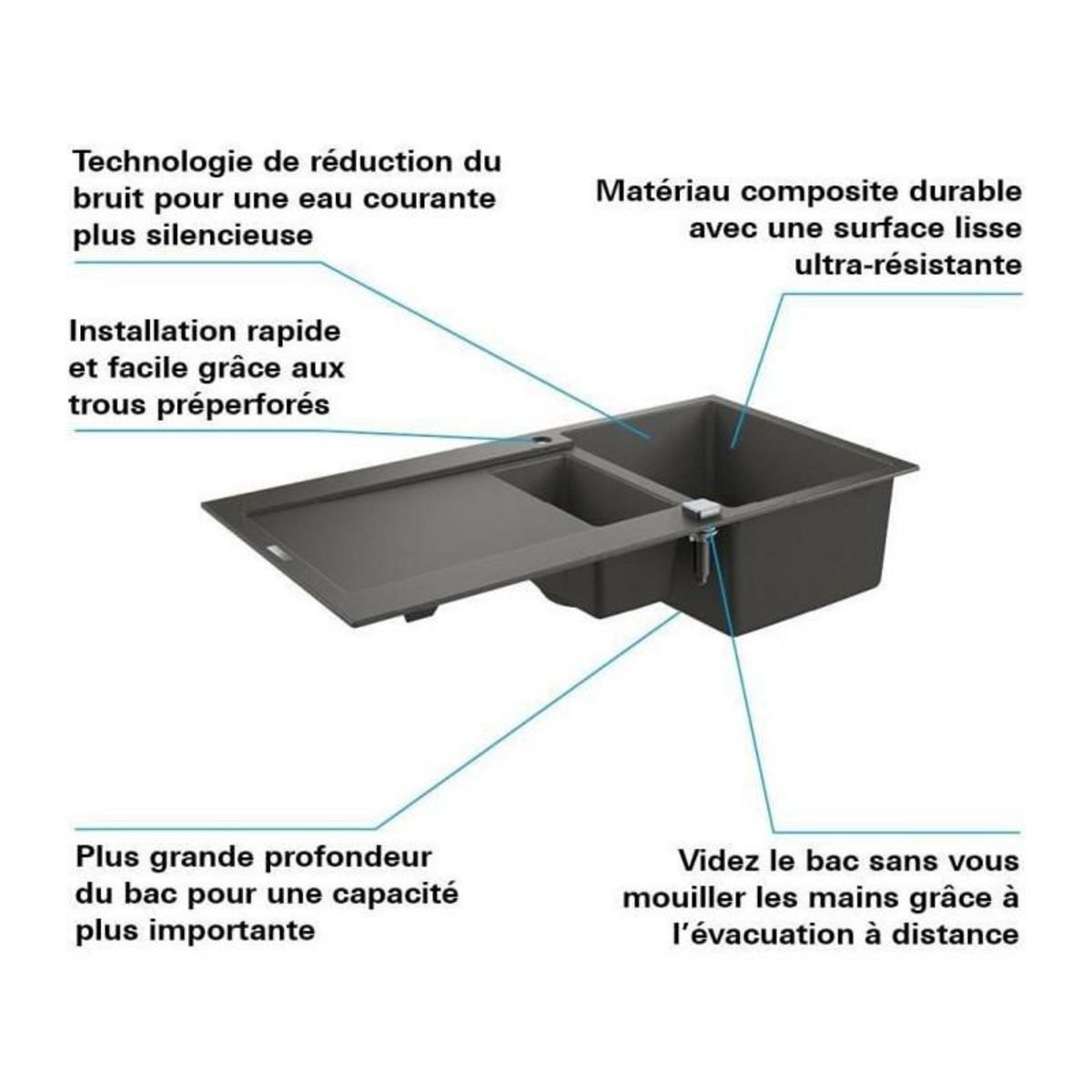 Technologie de réduction du bruit pour une eau courante plus silencieuse

Matériau composite durable avec une surface lisse ultra-résistante

Installation rapide et facile grâce aux trous préperforés

Plus grande profondeur du bac pour une capacité plus importante

Videz le bac sans vous mouiller les mains grâce à l'évacuation à distance