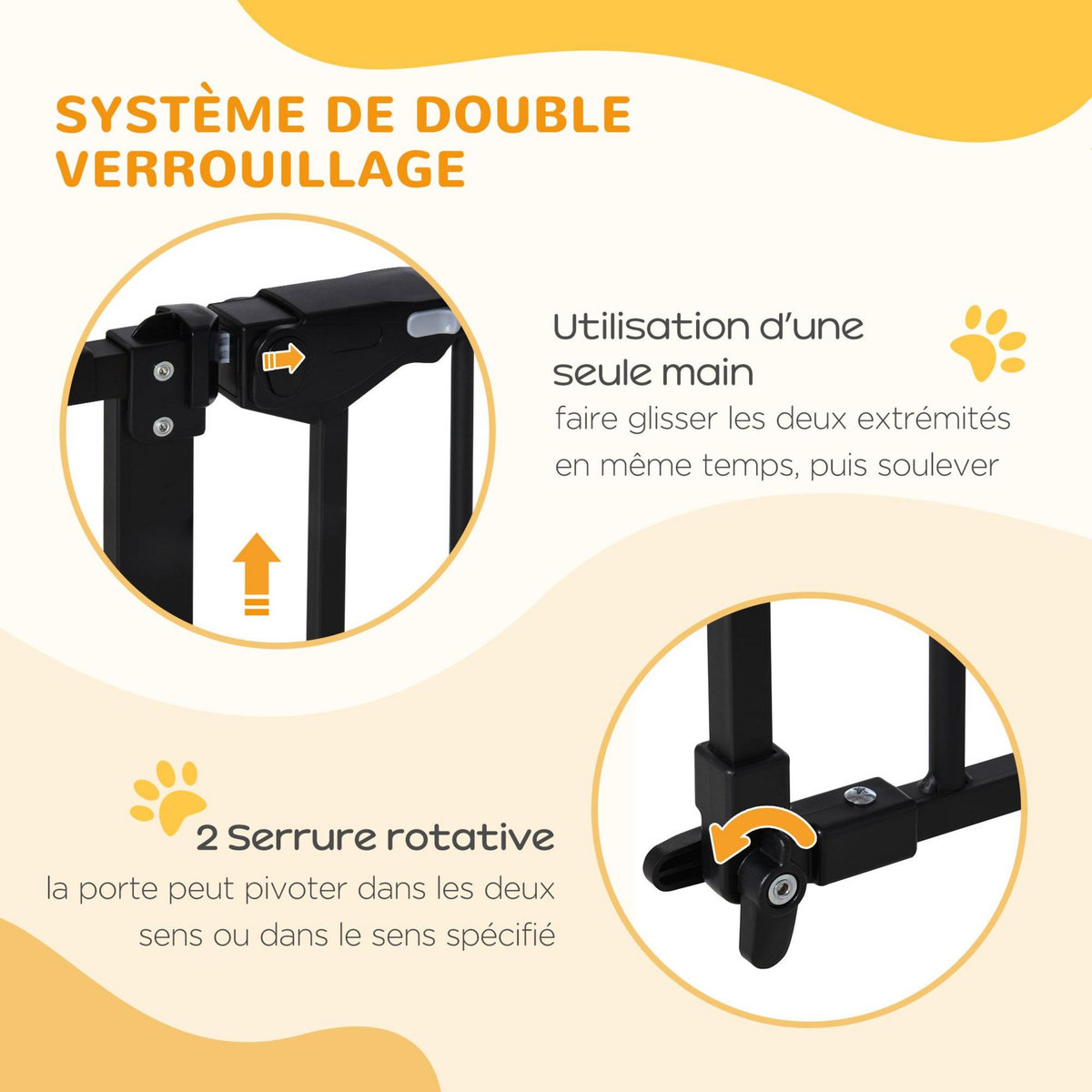 SYSTÈME DE DOUBLE VERROUILLAGE

Utilisation d'une seule main

faire glisser les deux extrémités en même temps, puis soulever

2 Serrure rotative

la porte peut pivoter dans les deux sens ou dans le sens spécifié