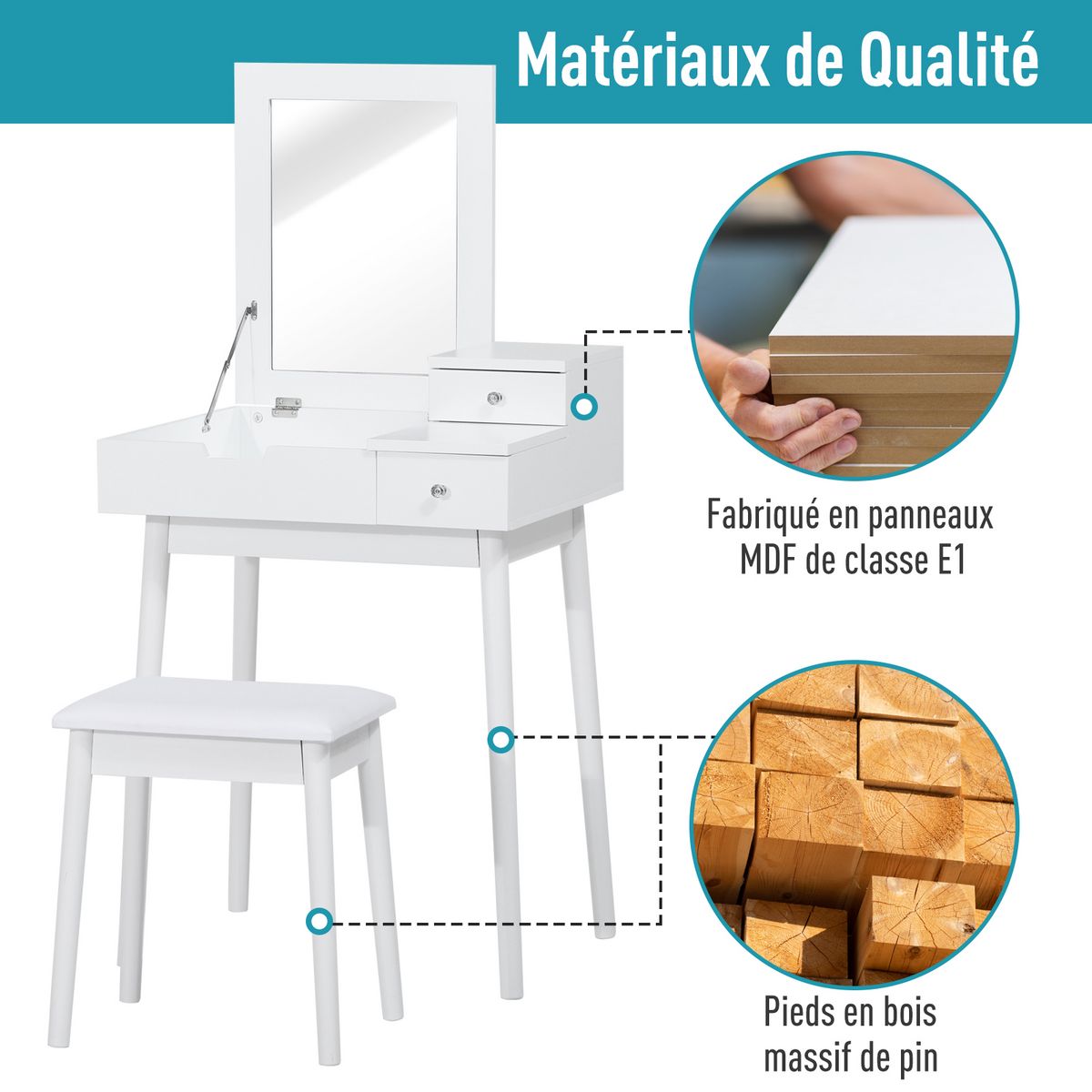 Matériaux de Qualité

Fabriqué en panneaux MDF de classe E1

Pieds en bois massif de pin