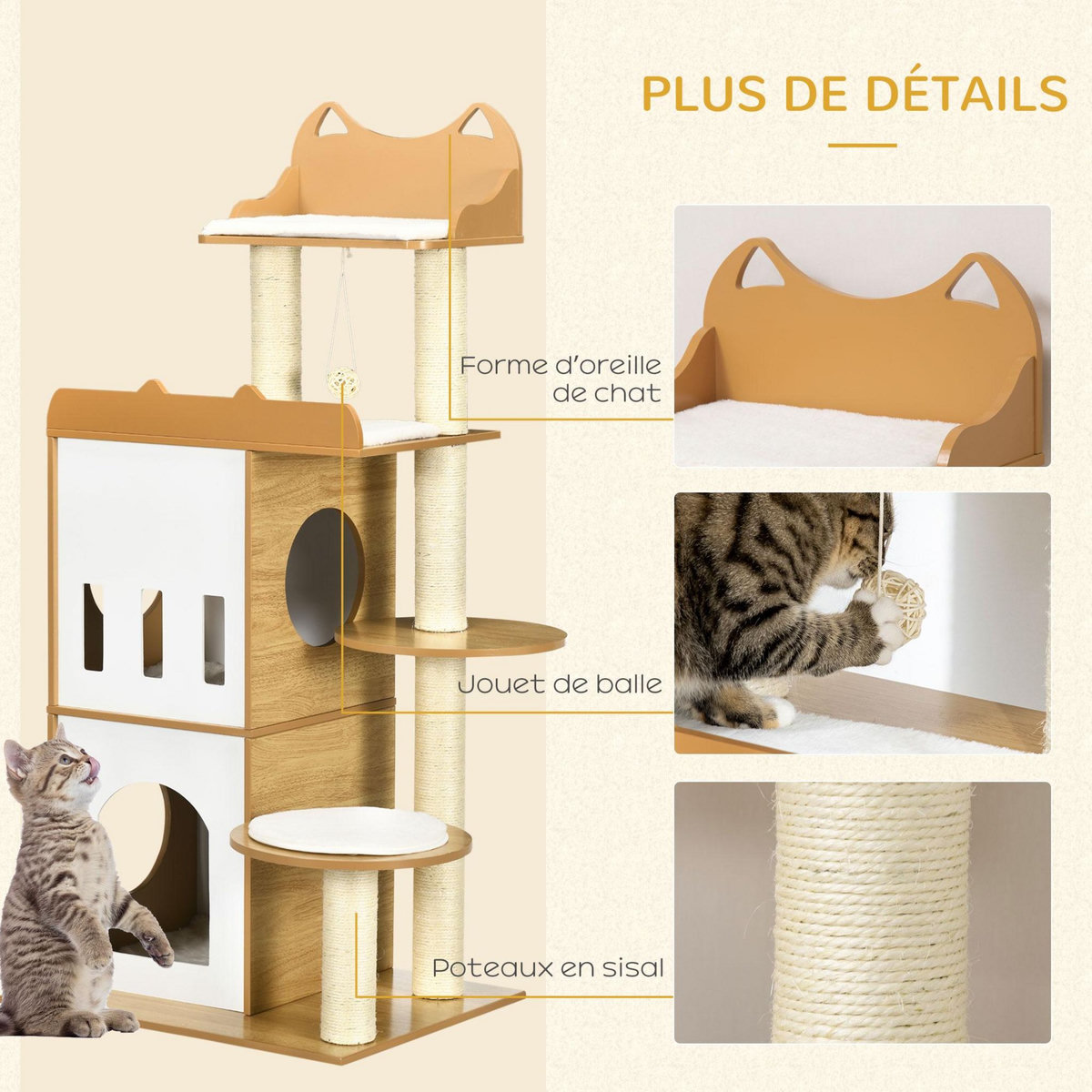 PLUS DE DÉTAILS

Forme d'oreille de chat

Jouet de balle

Poteaux en sisal