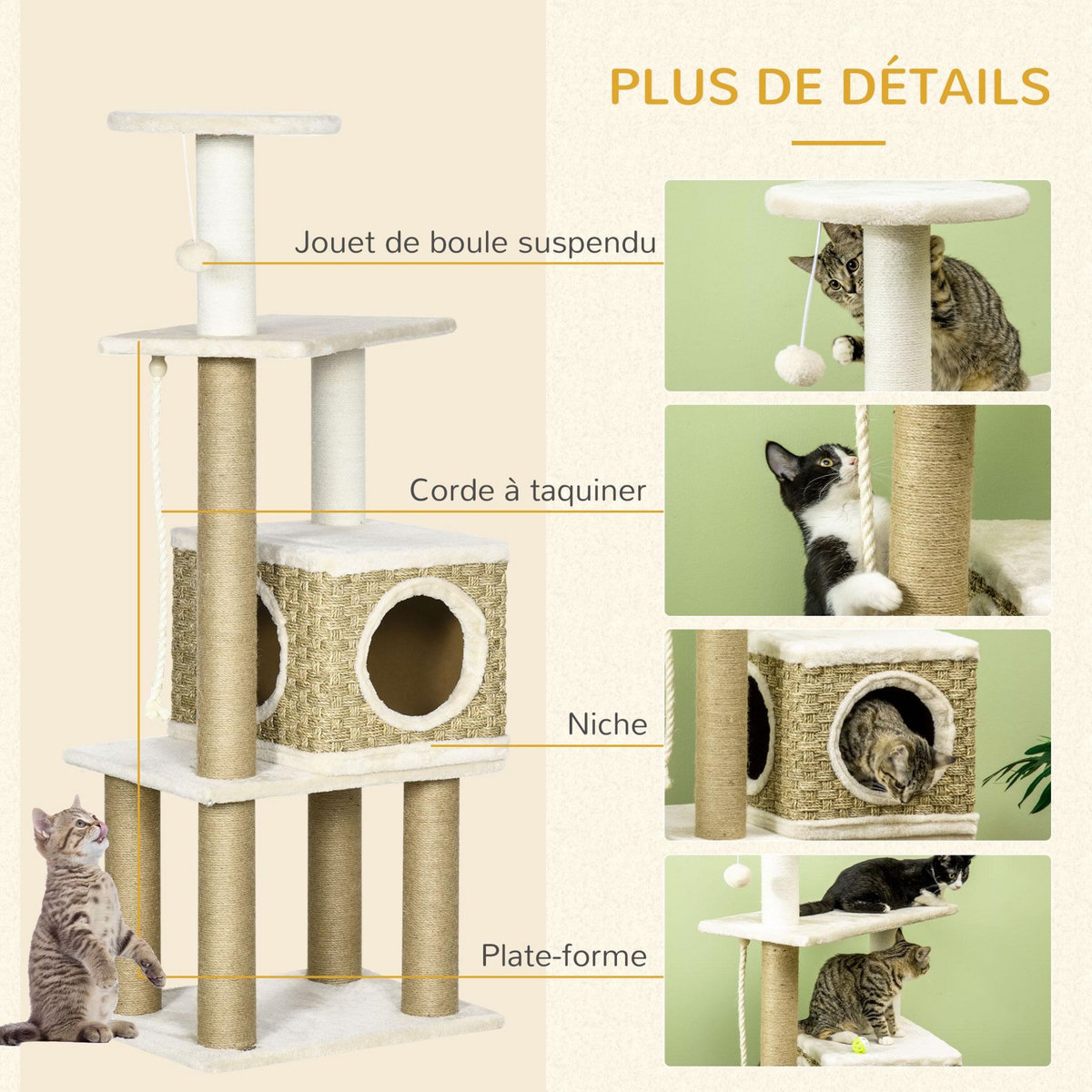 PLUS DE DÉTAILS

Jouet de boule suspendu

Corde à taquiner

Niche

Plate-forme