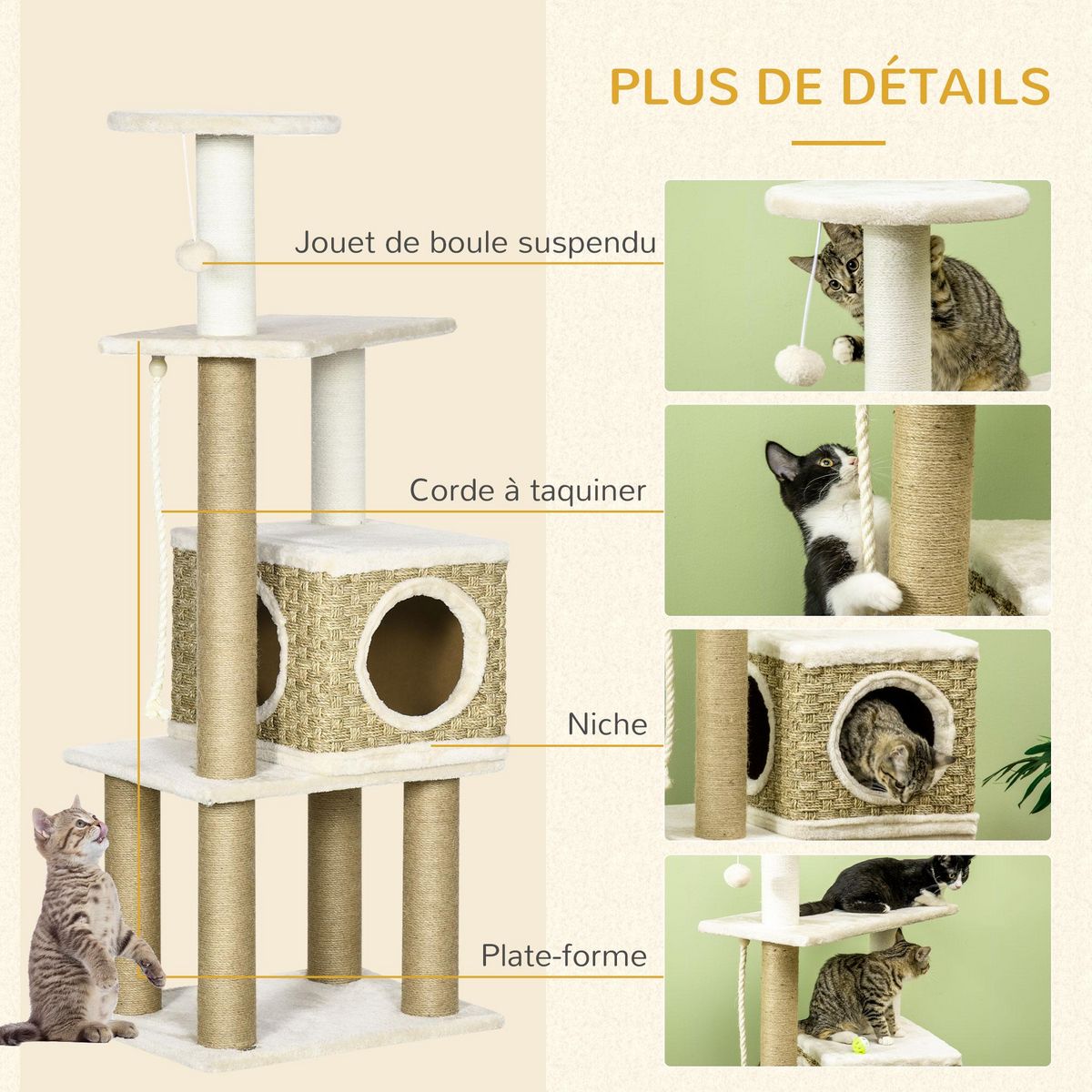 PLUS DE DÉTAILS

Jouet de boule suspendu

Corde à taquiner

Niche

Plate-forme