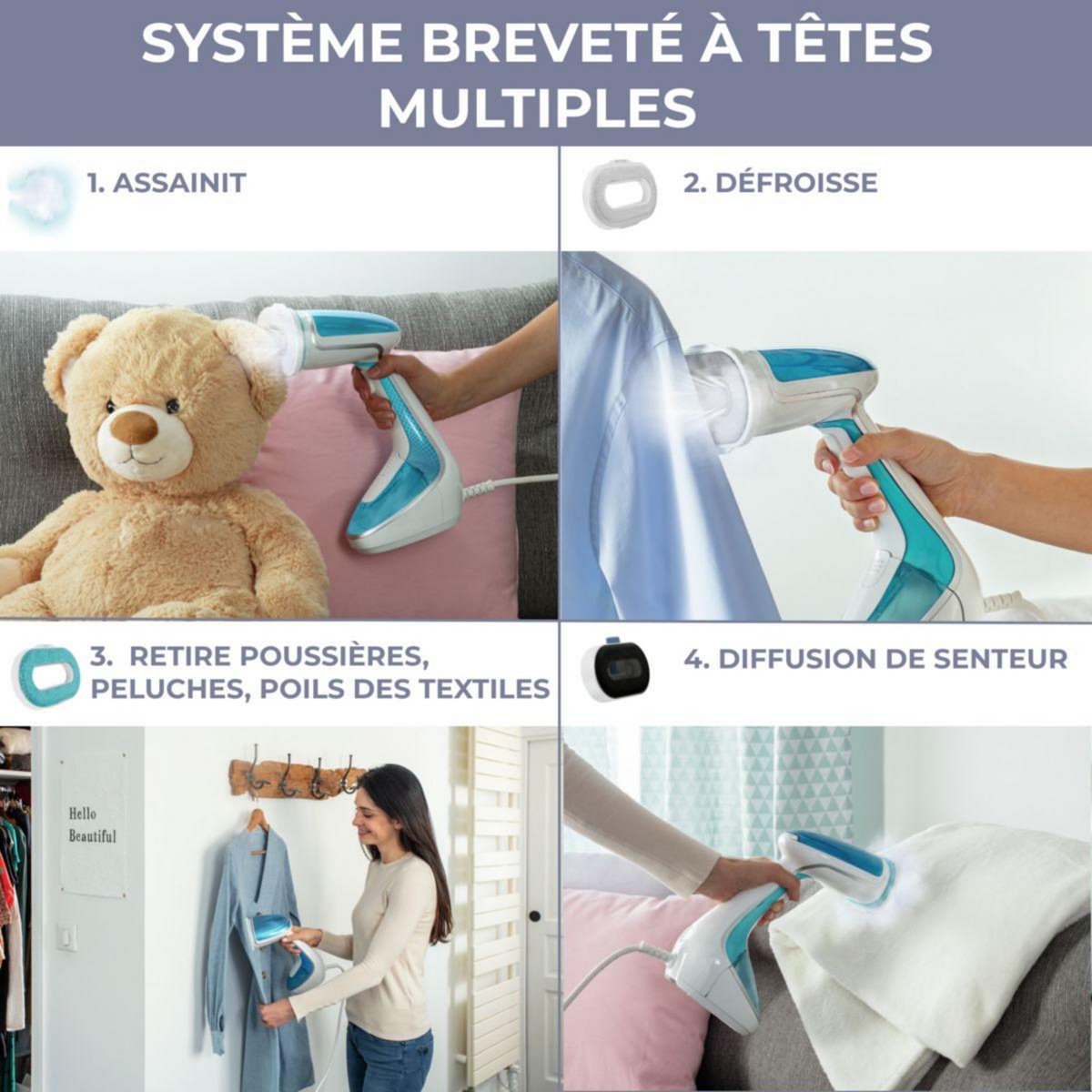 SYSTÈME BREVETÉ À TÊTES MULTIPLES

1. ASSAINIT

2. DÉFROISSE

3. RETIRE POUSSIÈRES, PELUCHES, POILS DES TEXTILES

4. DIFFUSION DE SENTEUR

Hello Beautiful