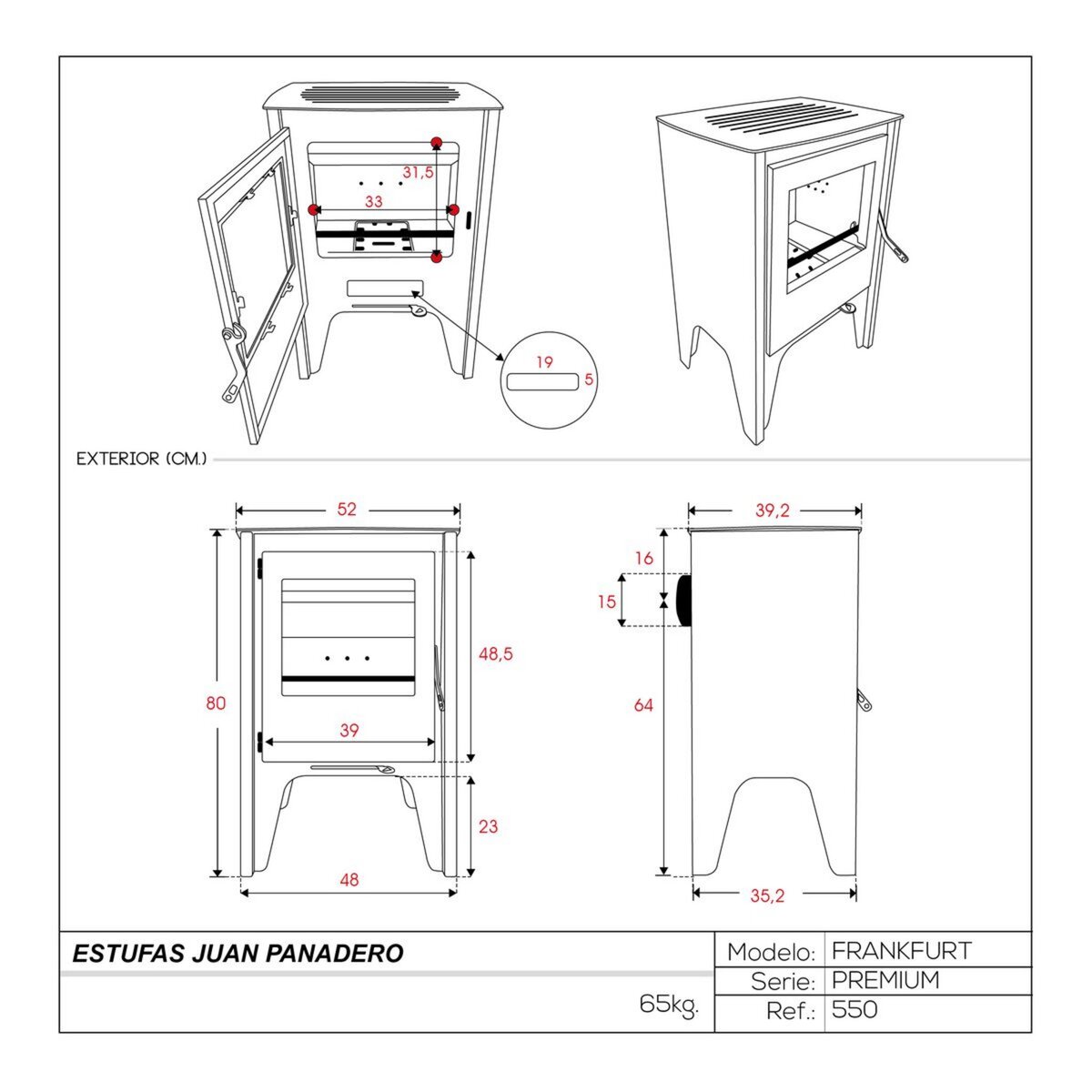 31,5
33
19
5

EXTERIOR (CM.)

52
80
48,5
39
23
48

39,2
16
15
64
35,2

ESTUFAS JUAN PANADERO

65kg.

| Modelo: | FRANKFURT |
|---|---|
| Serie: | PREMIUM |
| Ref.: | 550 |