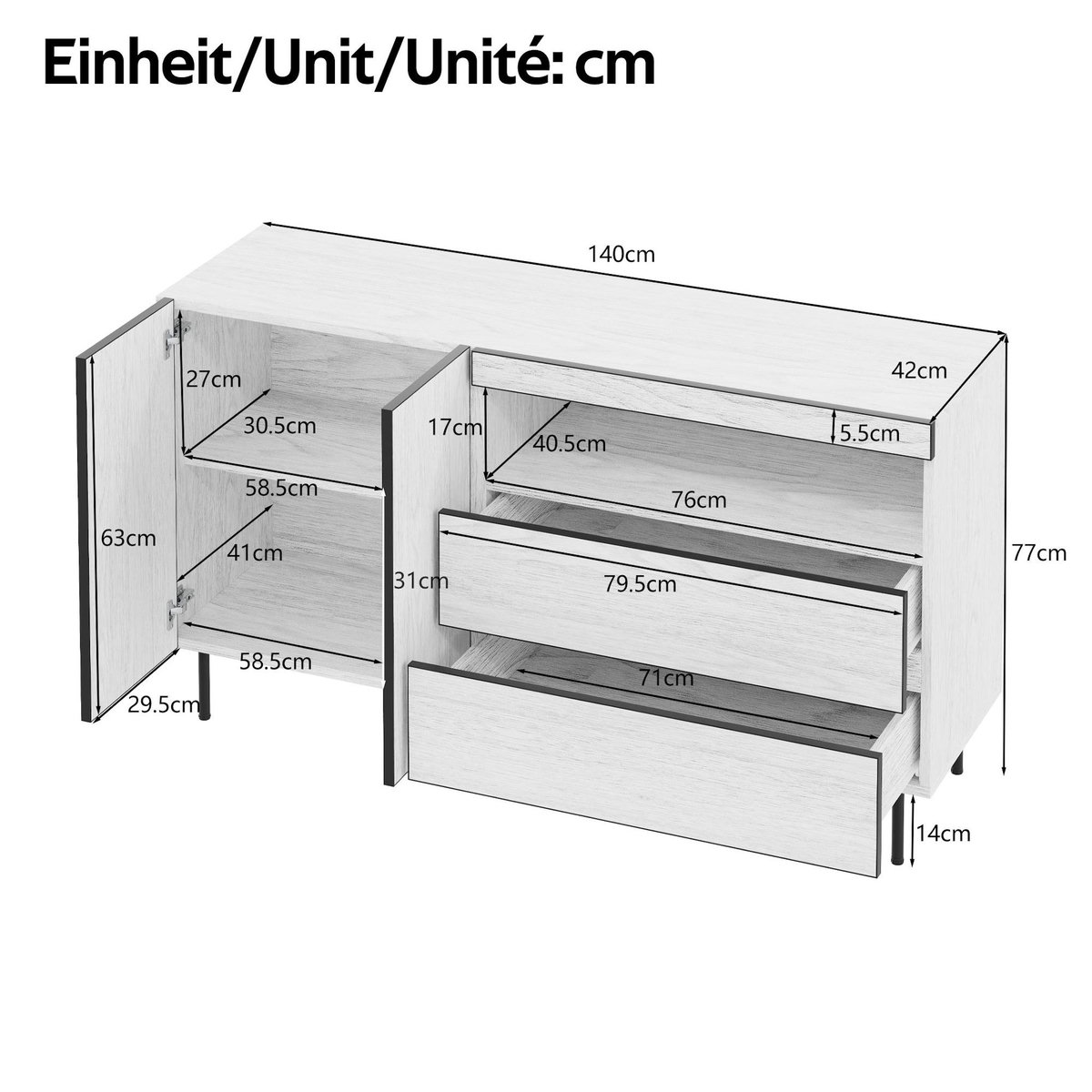 Einheit/Unit/Unité: cm

140cm

42cm

27cm

30.5cm

17cm

40.5cm

5.5cm

58.5cm

76cm

63cm

41cm

31cm

79.5cm

77cm

58.5cm

71cm

29.5cm

14cm