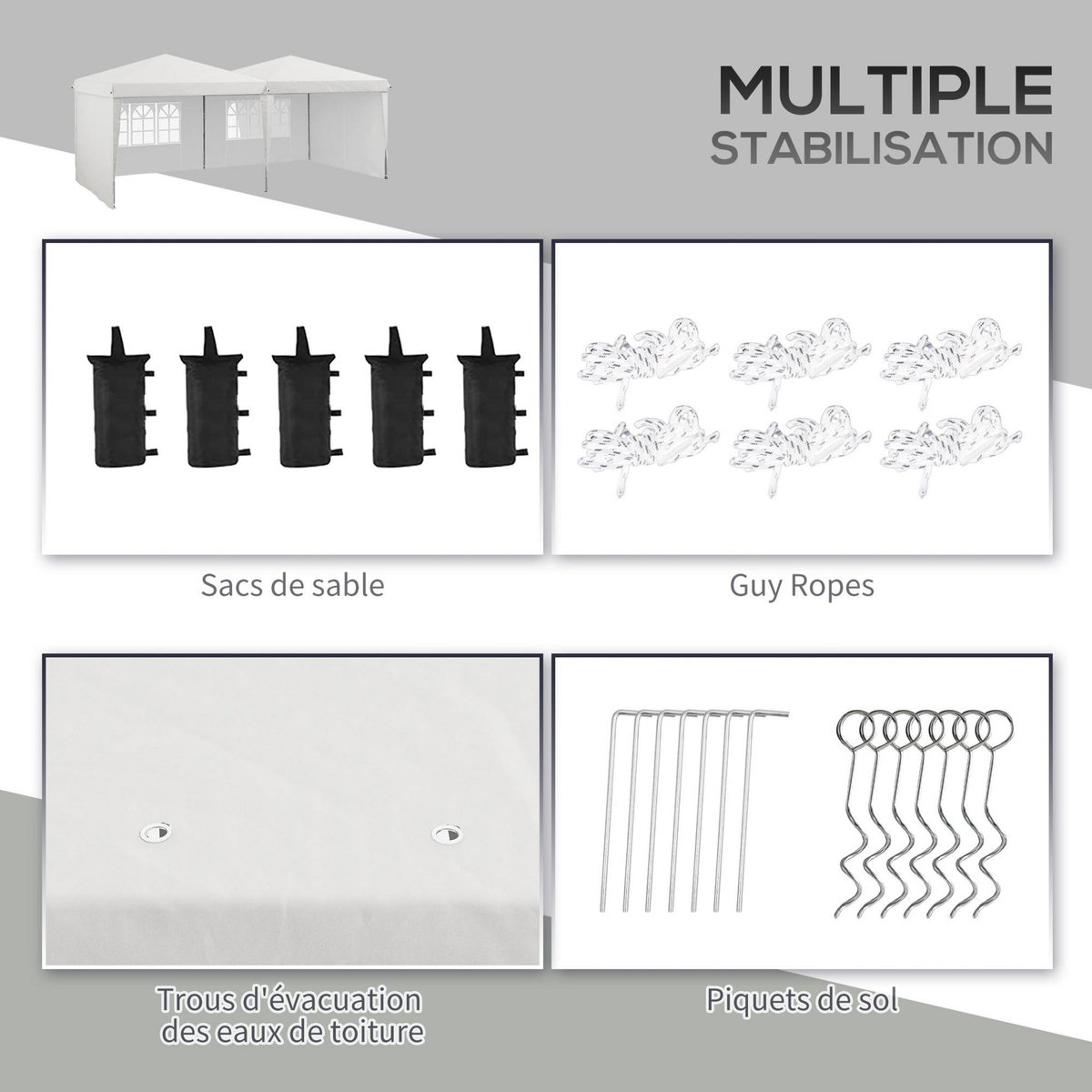 MULTIPLE
STABILISATION

Sacs de sable

Guy Ropes

Trous d'évacuation des eaux de toiture

Piquets de sol