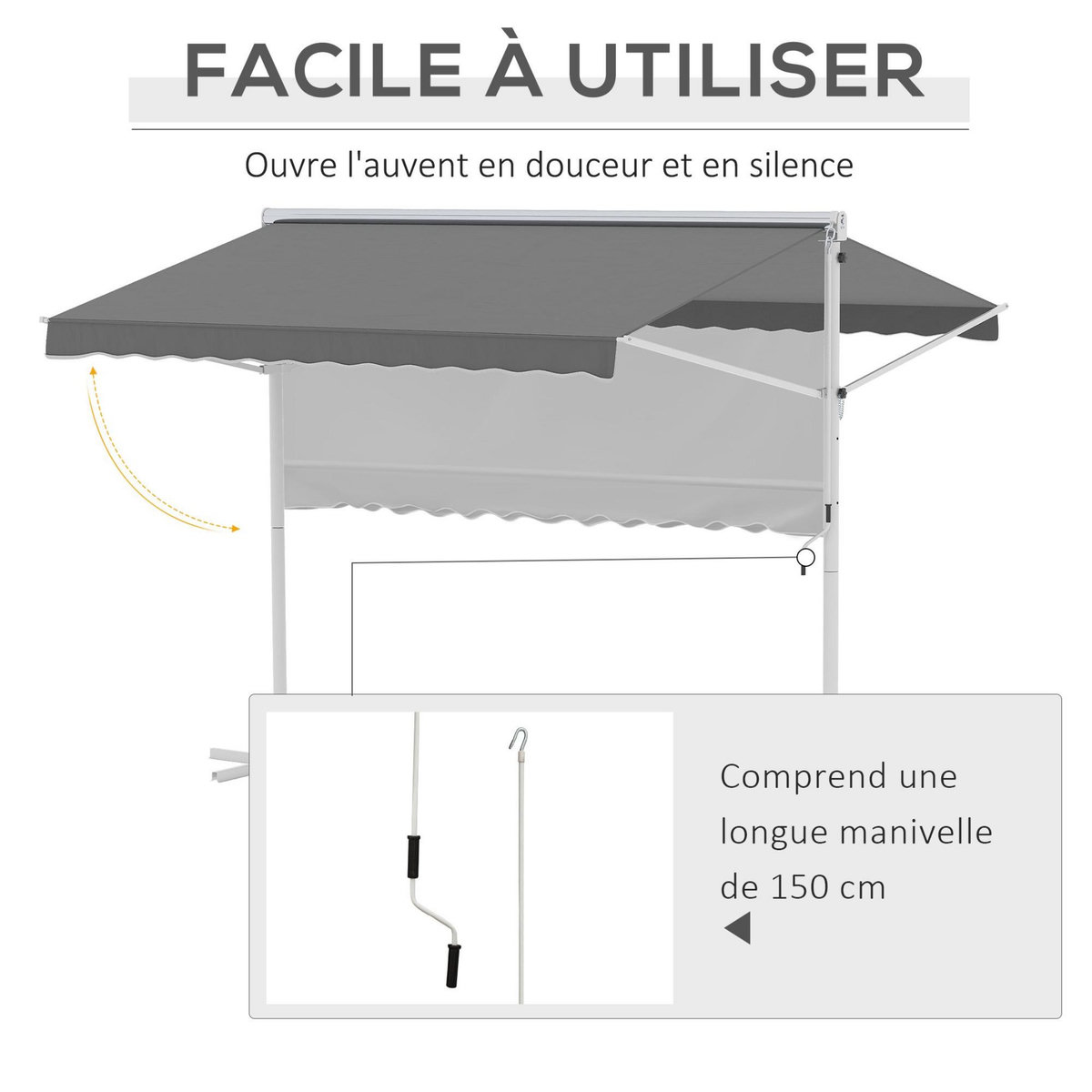 FACILE À UTILISER

Ouvre l'auvent en douceur et en silence

Comprend une longue manivelle de 150 cm