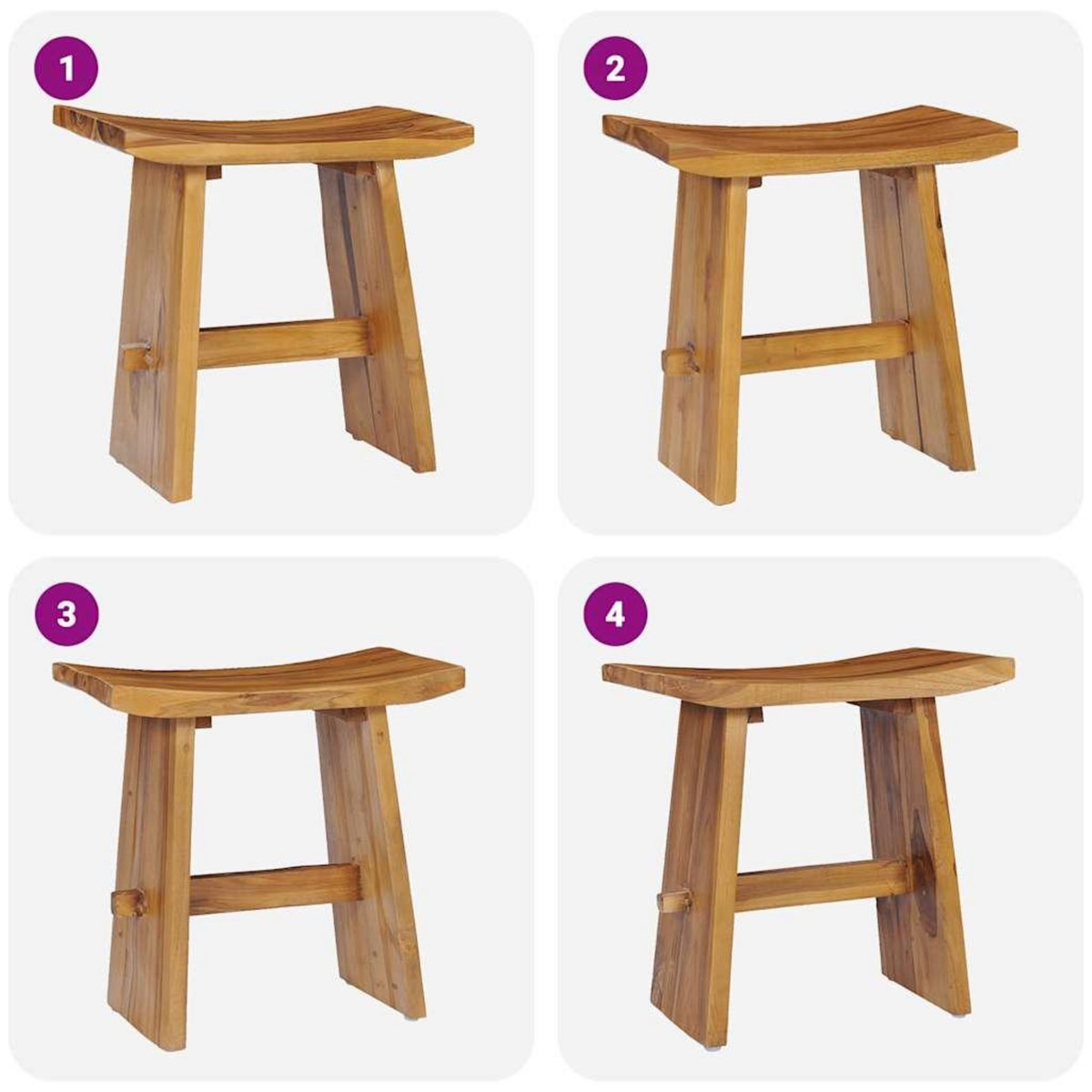 1

2

3

4