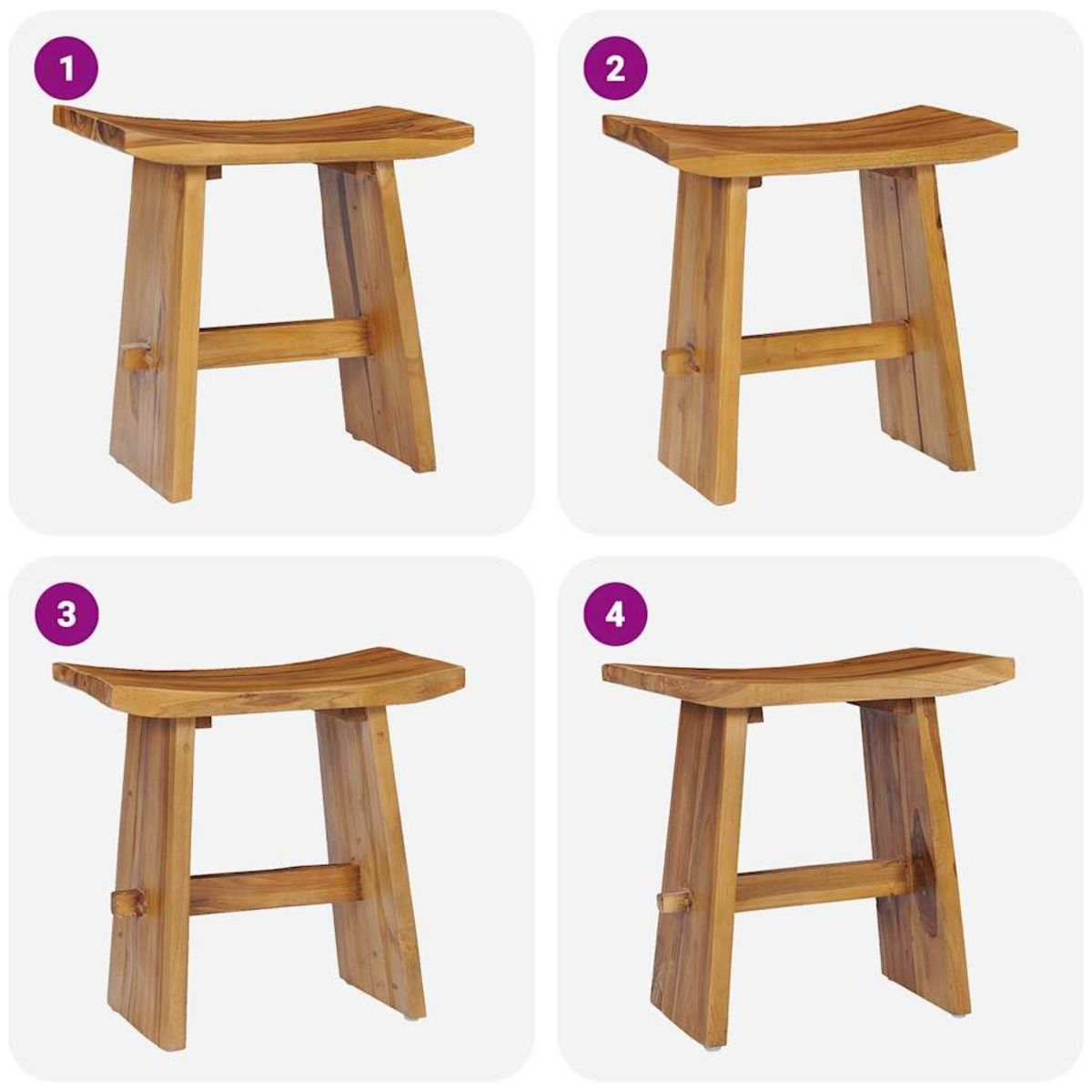 1

2

3

4