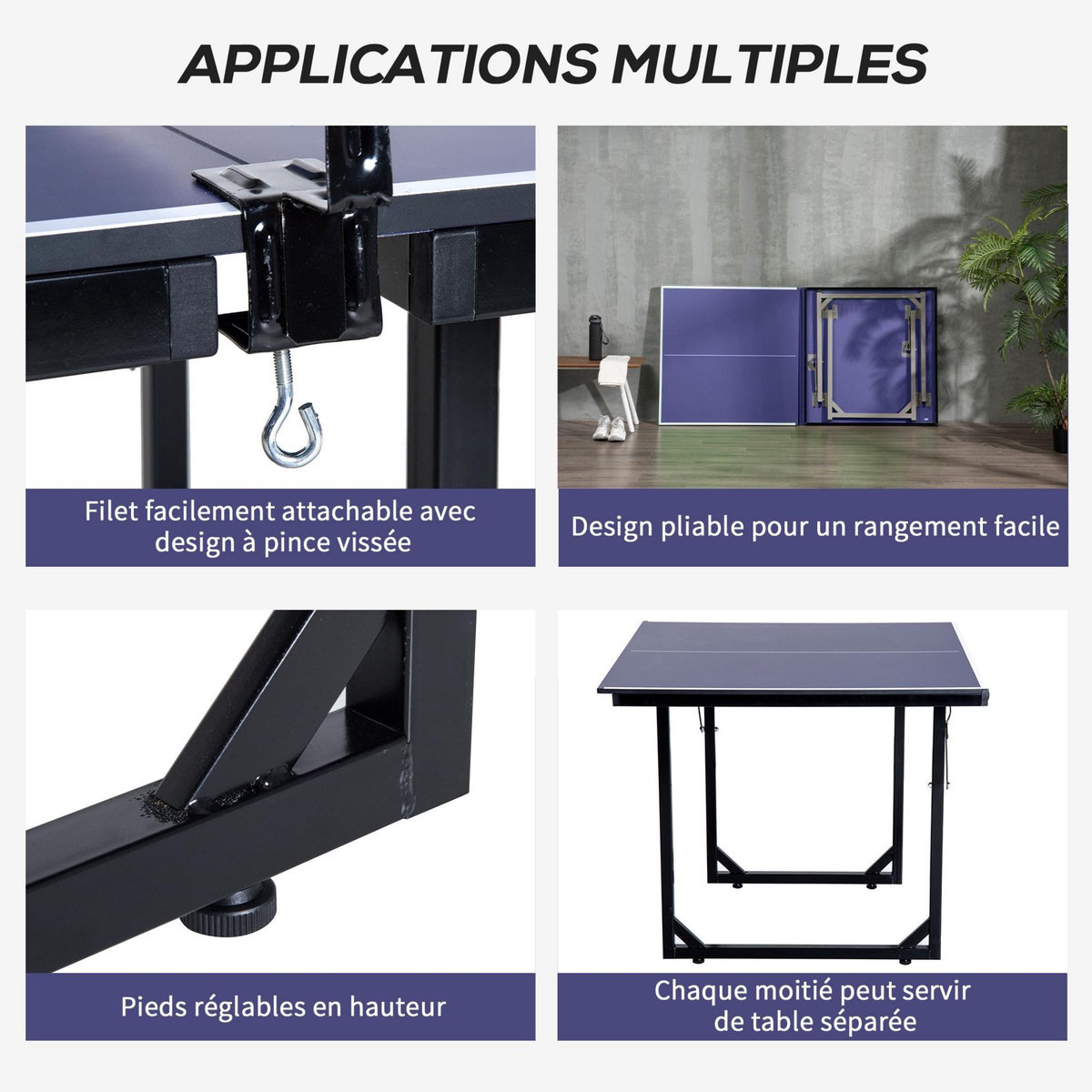 APPLICATIONS MULTIPLES

Filet facilement attachable avec design à pince vissée

Design pliable pour un rangement facile

Pieds réglables en hauteur

Chaque moitié peut servir de table séparée