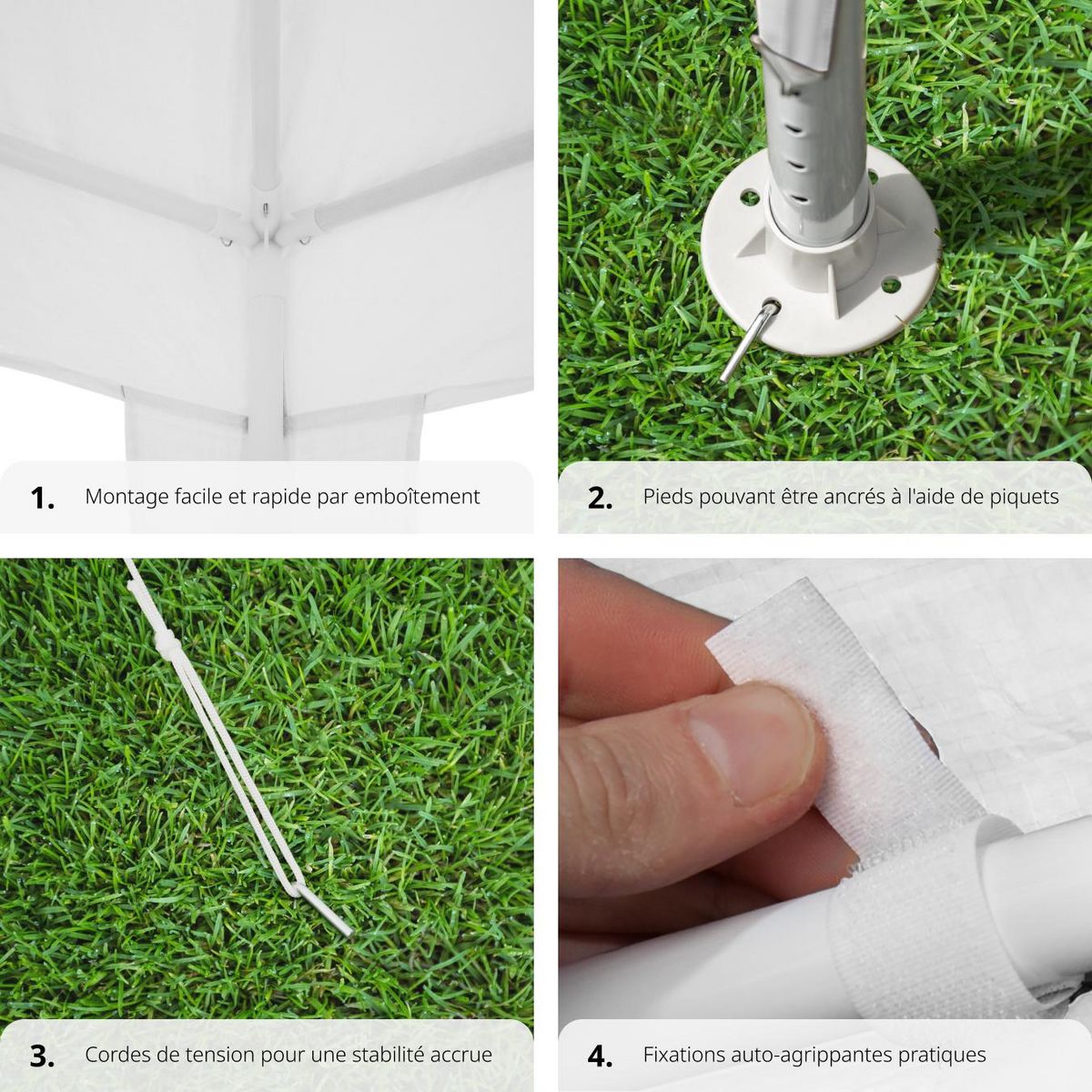 1. Montage facile et rapide par emboîtement

2. Pieds pouvant être ancrés à l'aide de piquets

3. Cordes de tension pour une stabilité accrue

4. Fixations auto-agrippantes pratiques