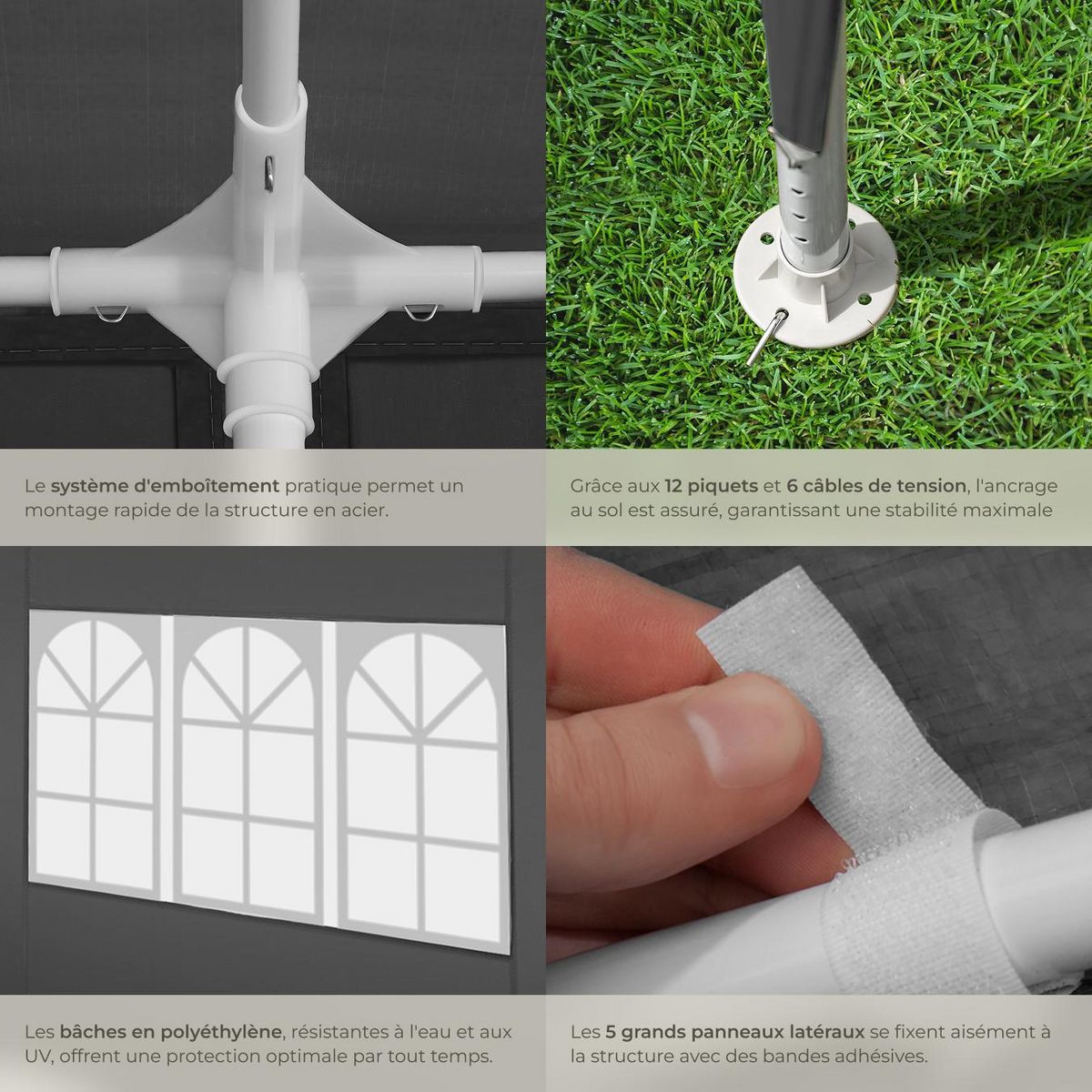 Le système d'emboîtement pratique permet un montage rapide de la structure en acier.

Grâce aux 12 piquets et 6 câbles de tension, l'ancrage au sol est assuré, garantissant une stabilité maximale

Les bâches en polyéthylène, résistantes à l'eau et aux UV, offrent une protection optimale par tout temps.

Les 5 grands panneaux latéraux se fixent aisément à la structure avec des bandes adhésives.