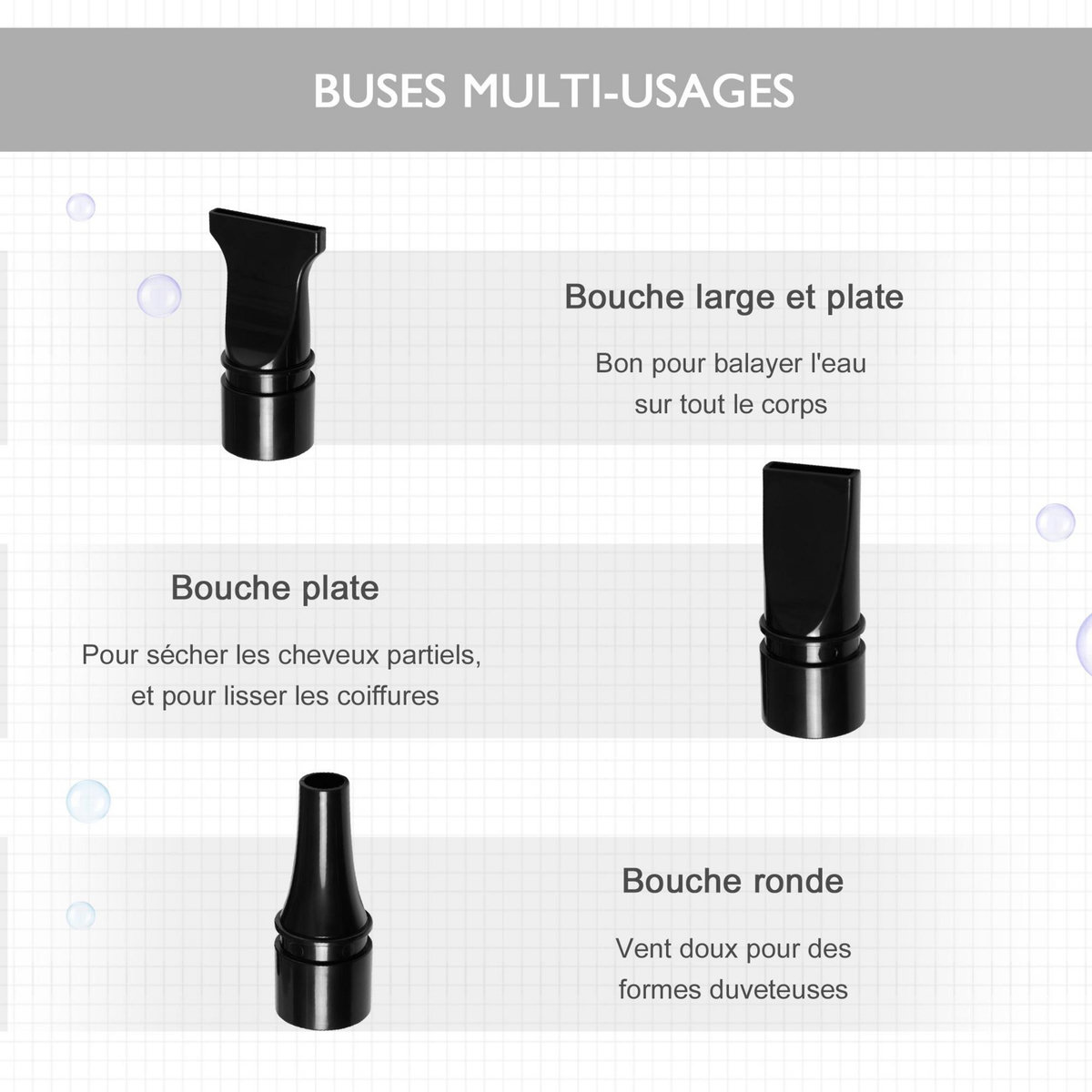 BUSES MULTI-USAGES

Bouche large et plate

Bon pour balayer l'eau sur tout le corps

Bouche plate

Pour sécher les cheveux partiels, et pour lisser les coiffures

Bouche ronde

Vent doux pour des formes duveteuses