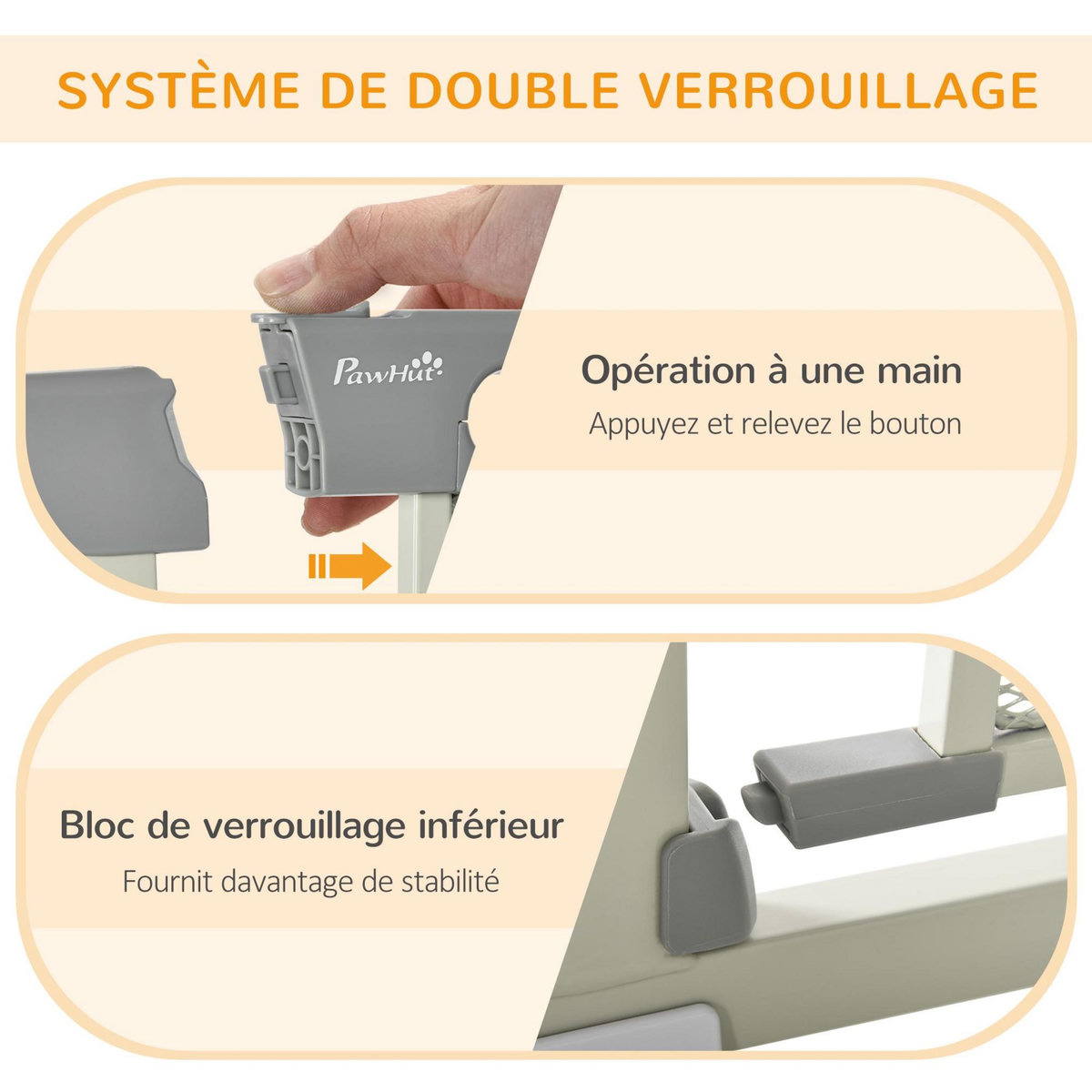 SYSTÈME DE DOUBLE VERROUILLAGE

PawHut

Opération à une main
Appuyez et relevez le bouton

Bloc de verrouillage inférieur
Fournit davantage de stabilité