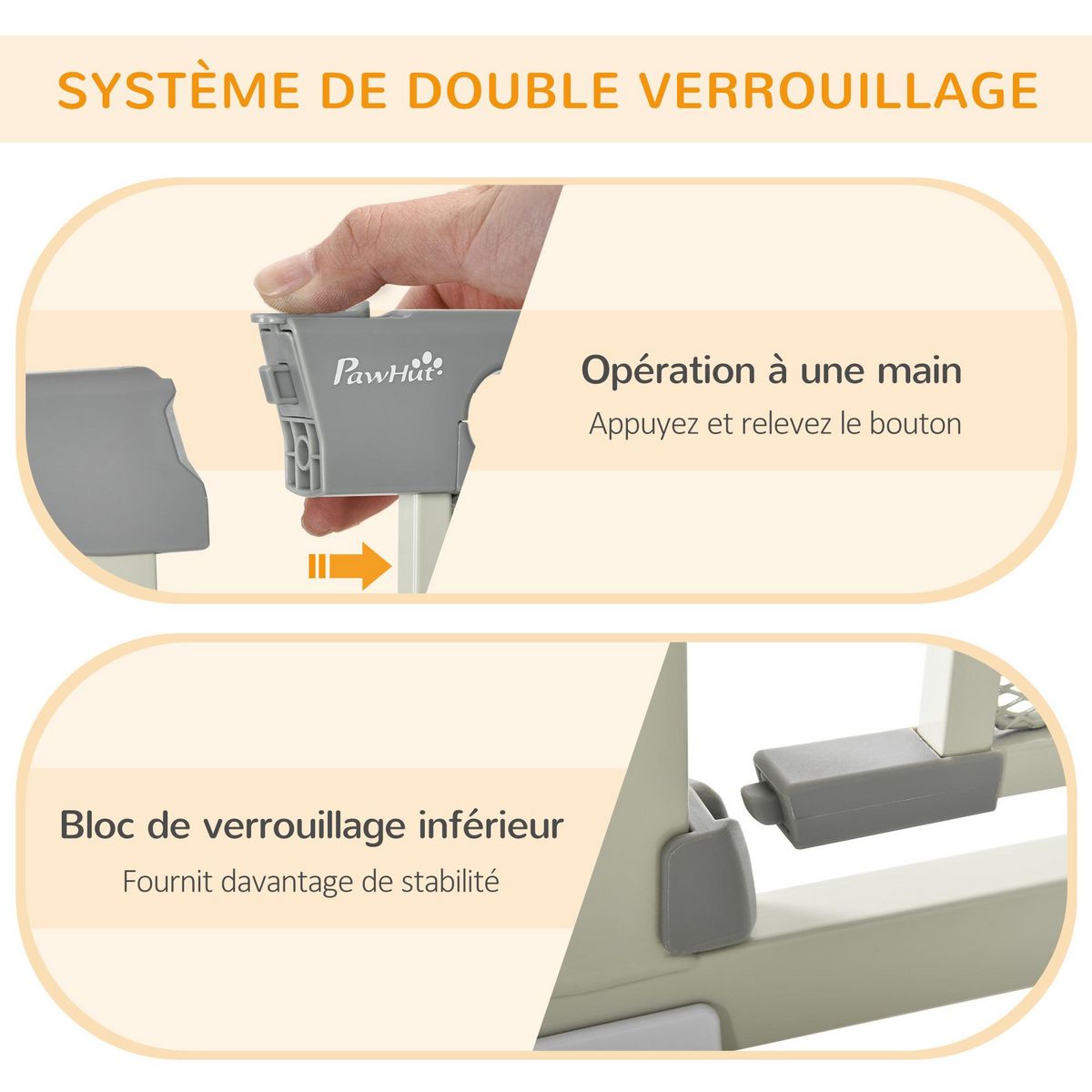 SYSTÈME DE DOUBLE VERROUILLAGE

PawHut

Opération à une main

Appuyez et relevez le bouton

Bloc de verrouillage inférieur

Fournit davantage de stabilité