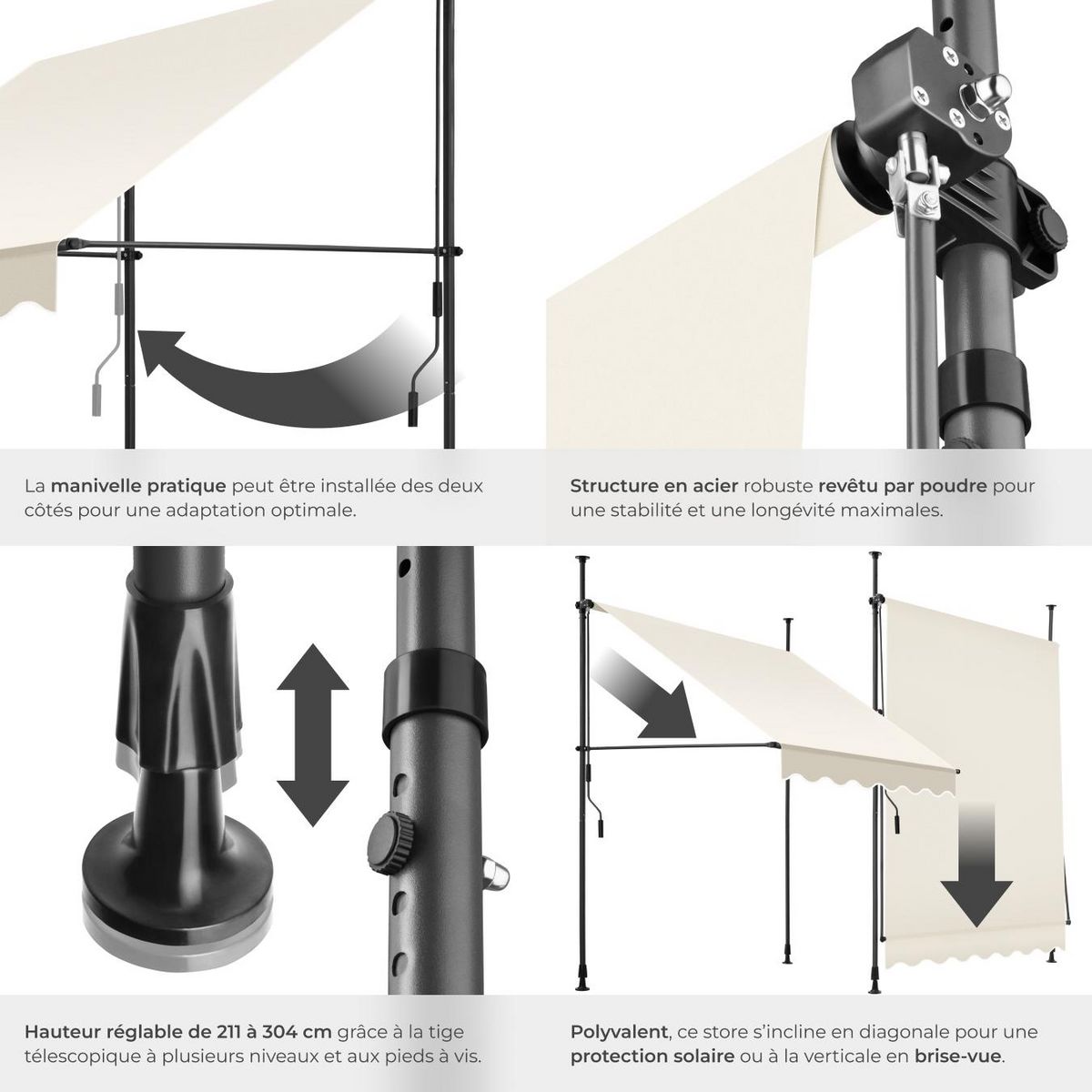 La manivelle pratique peut être installée des deux côtés pour une adaptation optimale.

Structure en acier robuste revêtu par poudre pour une stabilité et une longévité maximales.

Hauteur réglable de 211 à 304 cm grâce à la tige télescopique à plusieurs niveaux et aux pieds à vis.

Polyvalent, ce store s'incline en diagonale pour une protection solaire ou à la verticale en brise-vue.