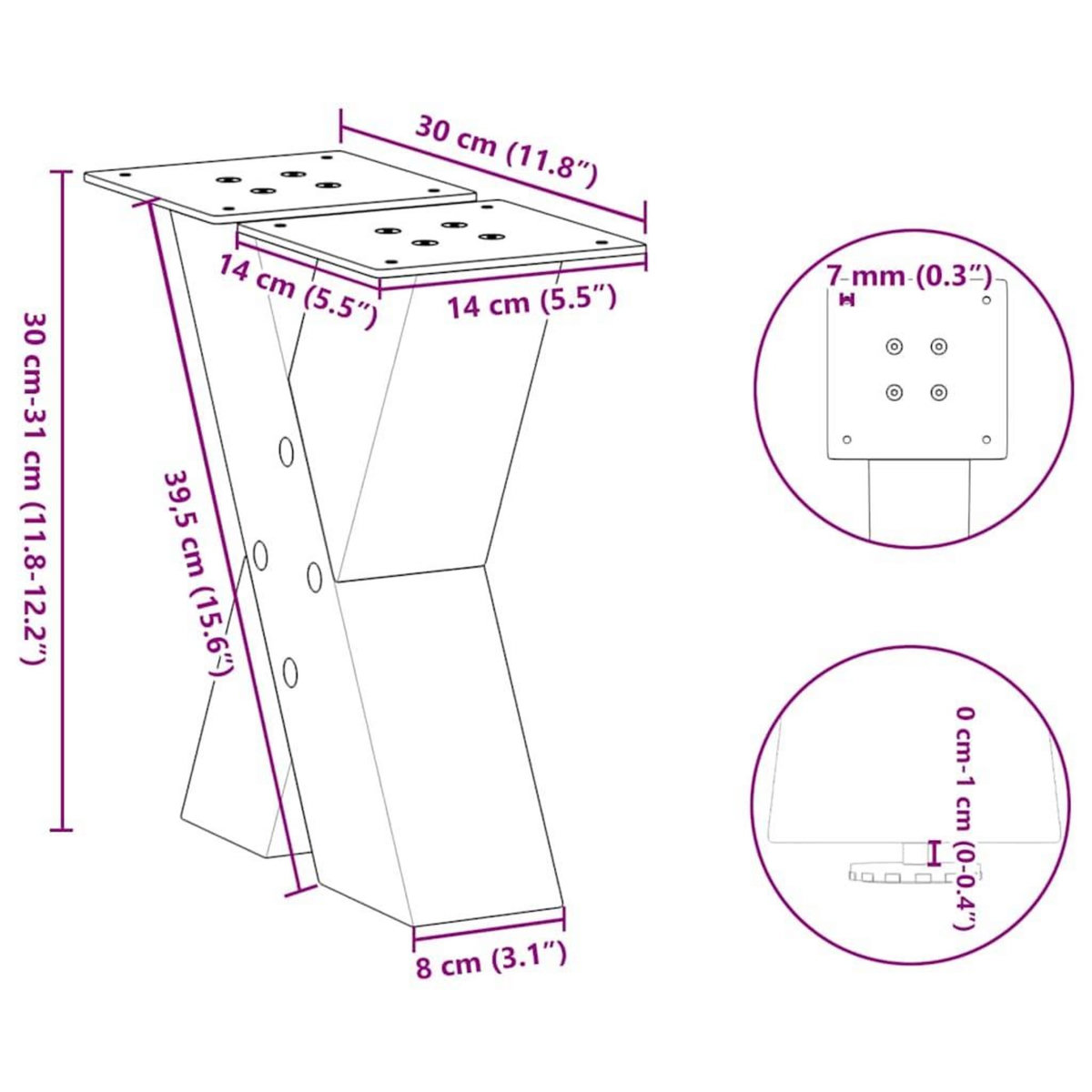 30 cm (11.8″)

14 cm (5.5″)

14 cm (5.5″)

30 cm-31 cm (11.8-12.2″)

39,5 cm (15.6″)

8 cm (3.1″)

7 mm (0.3″)

0 cm-1 cm (0-0.4″)