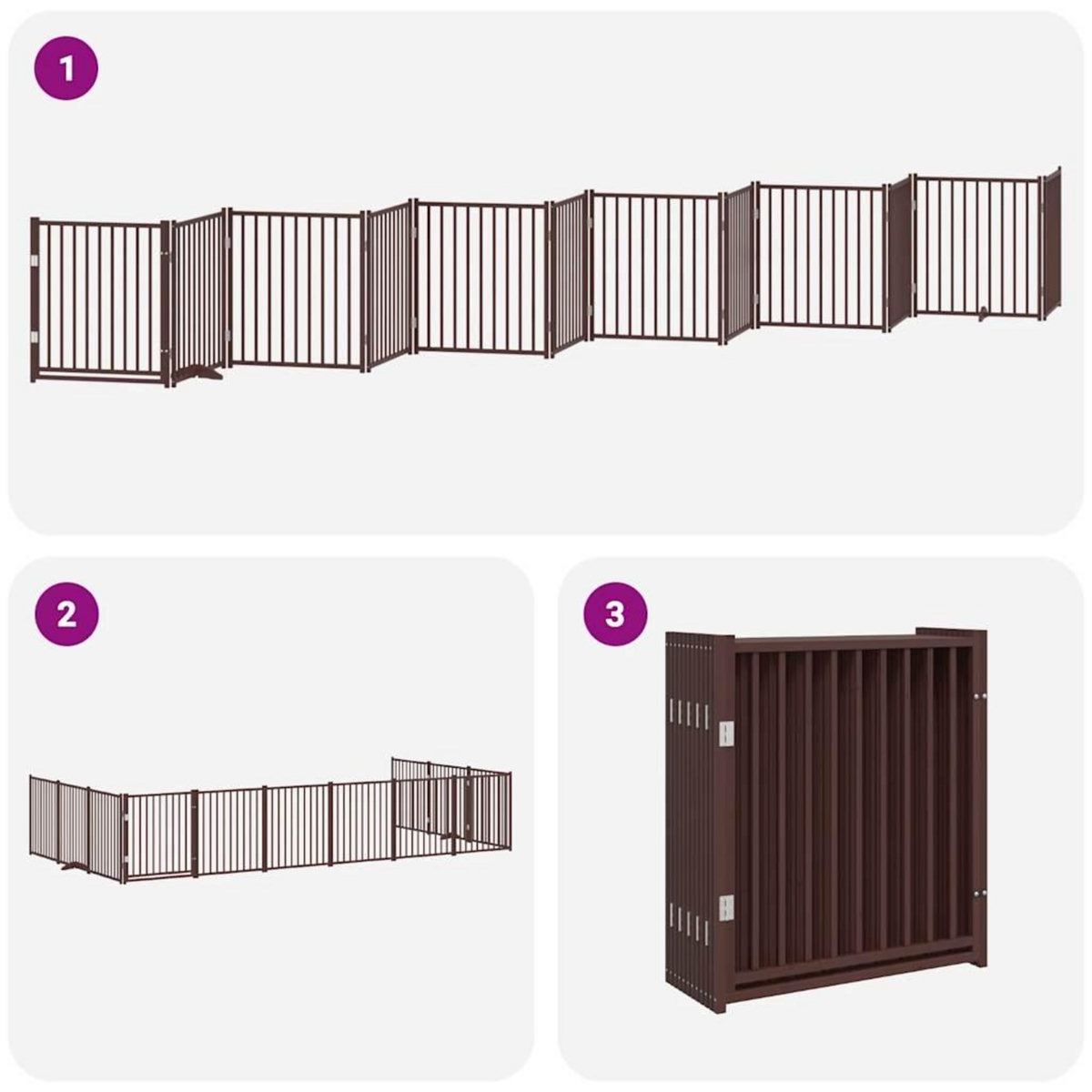 1

2

3