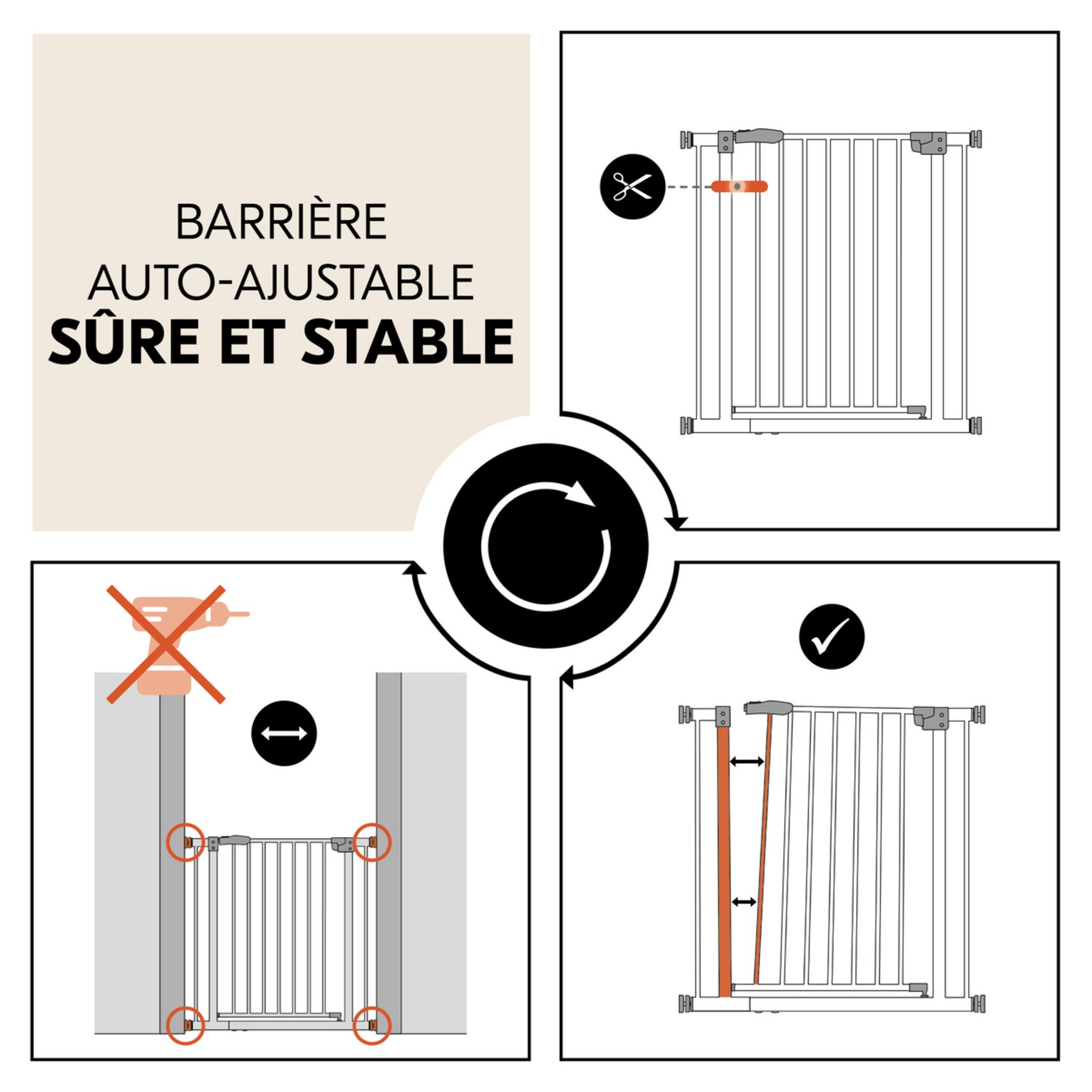 BARRIÈRE
AUTO-AJUSTABLE
SÛRE ET STABLE