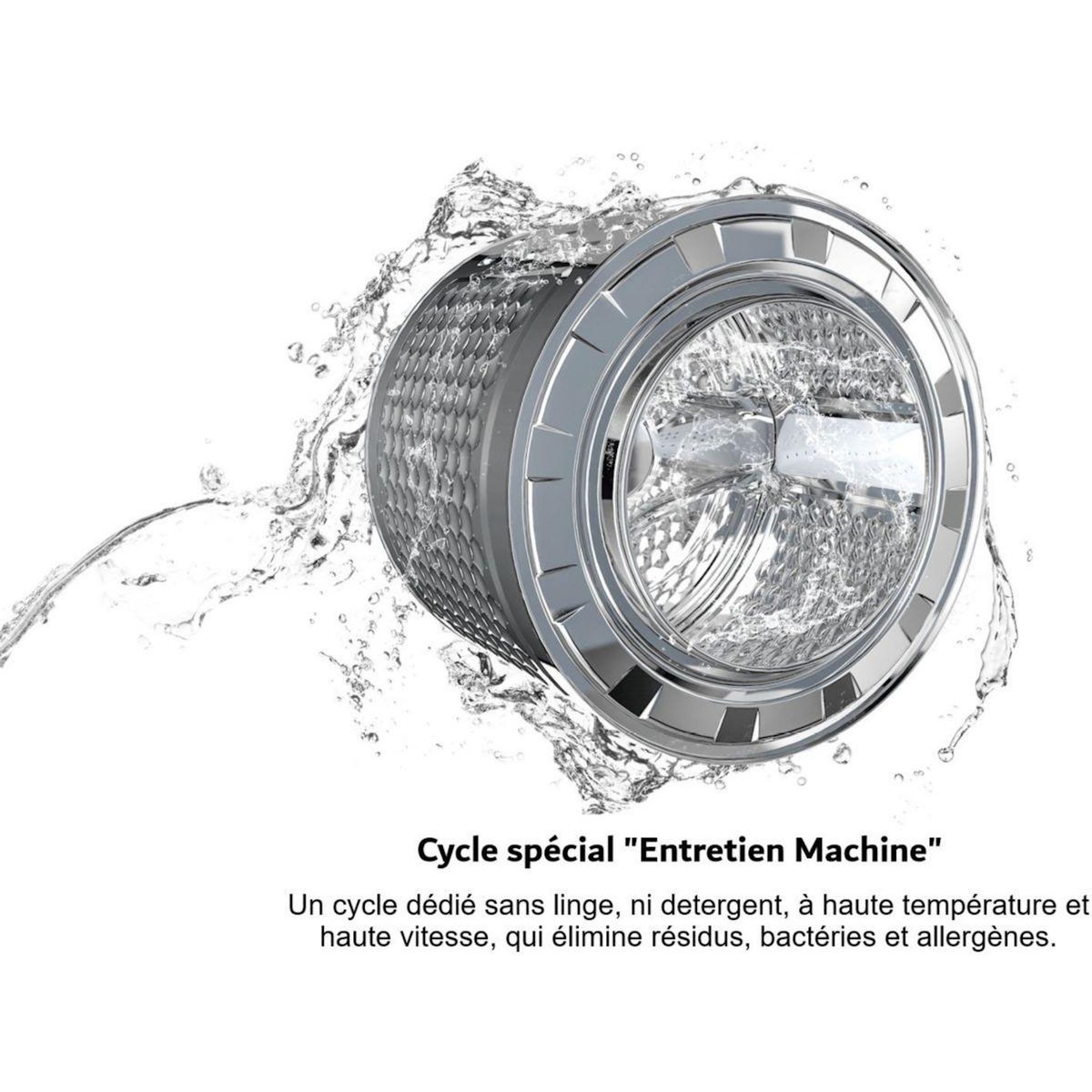 Cycle spécial "Entretien Machine"

Un cycle dédié sans linge, ni detergent, à haute température et haute vitesse, qui élimine résidus, bactéries et allergènes.