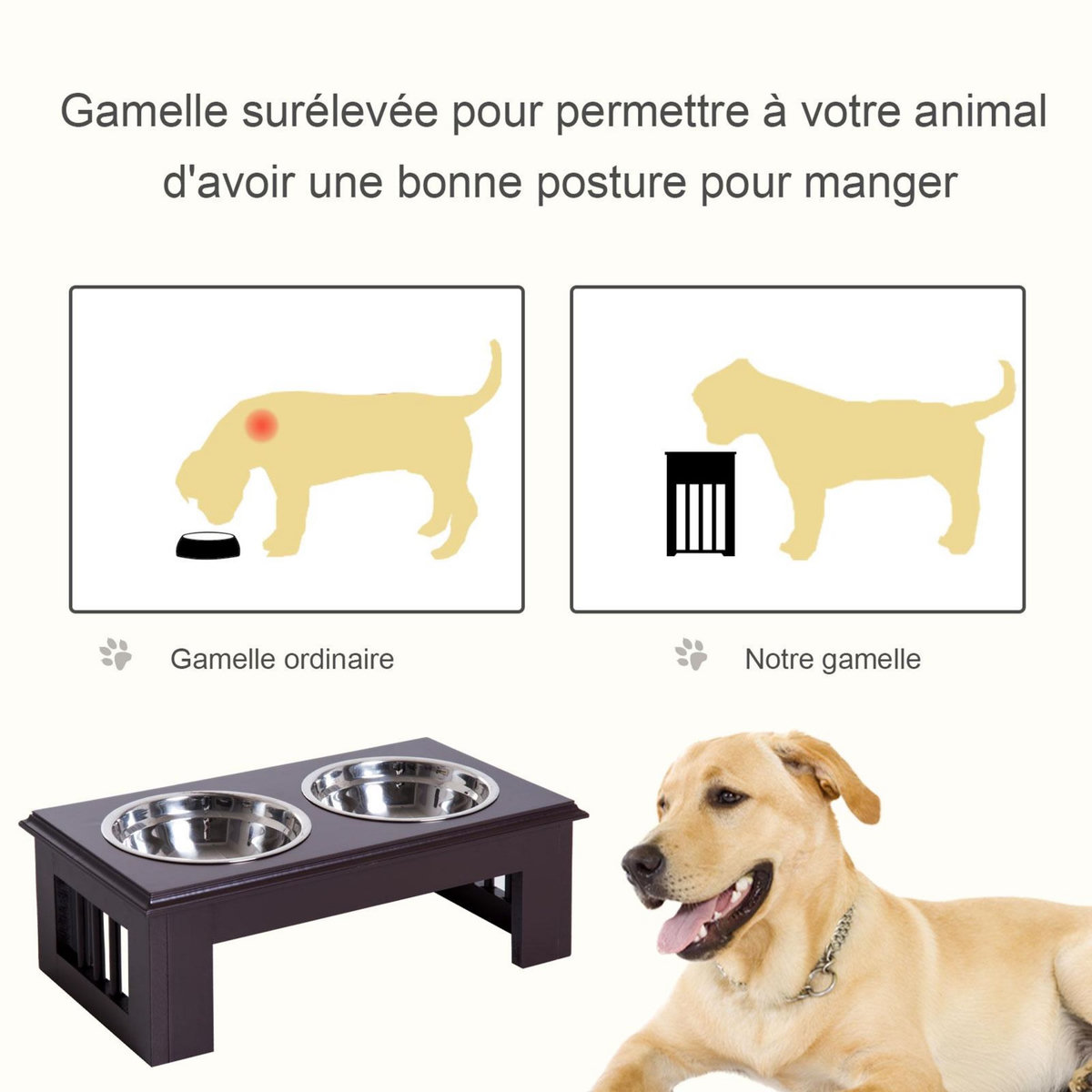 Gamelle surélevée pour permettre à votre animal d'avoir une bonne posture pour manger

Gamelle ordinaire

Notre gamelle