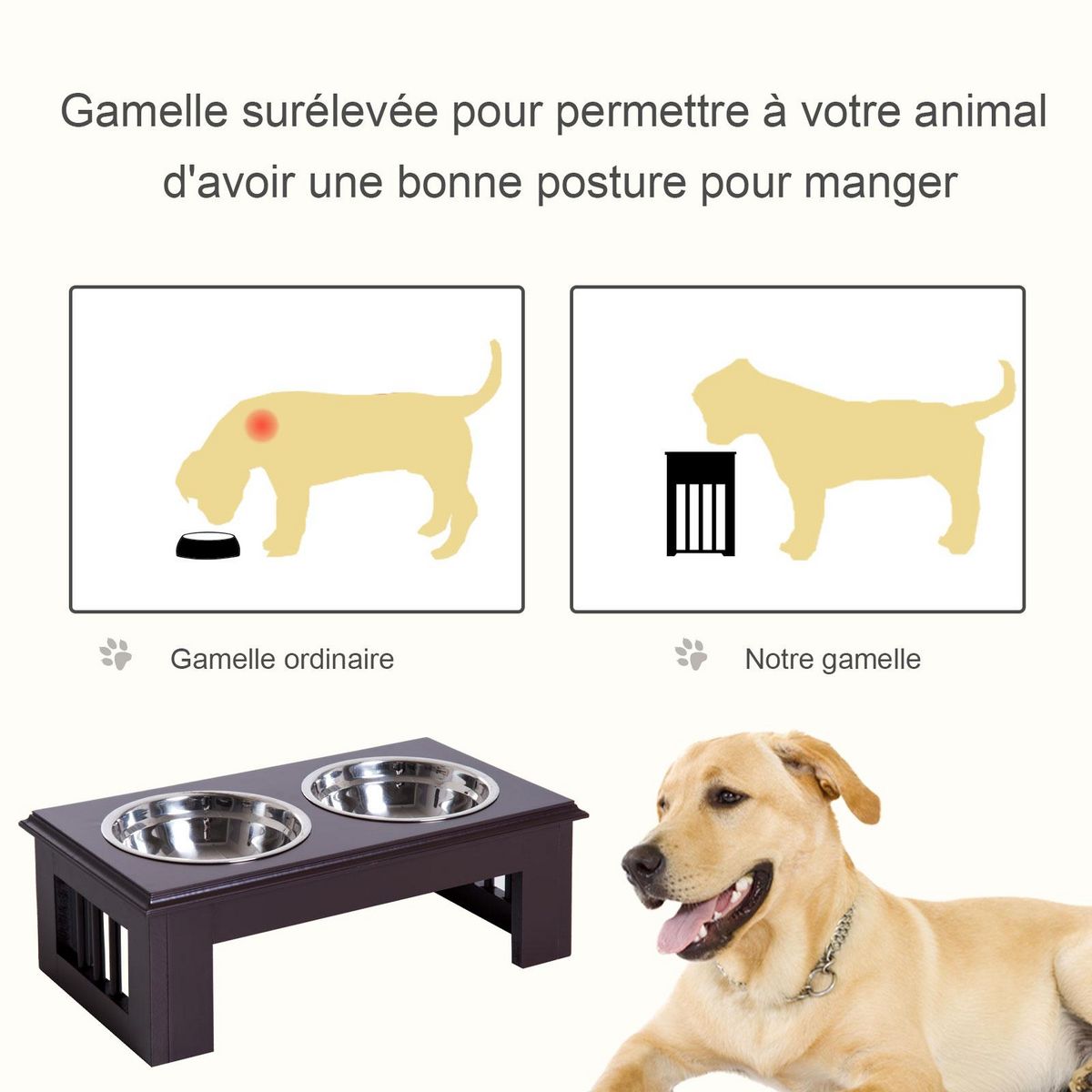 Gamelle surélevée pour permettre à votre animal d'avoir une bonne posture pour manger

Gamelle ordinaire

Notre gamelle