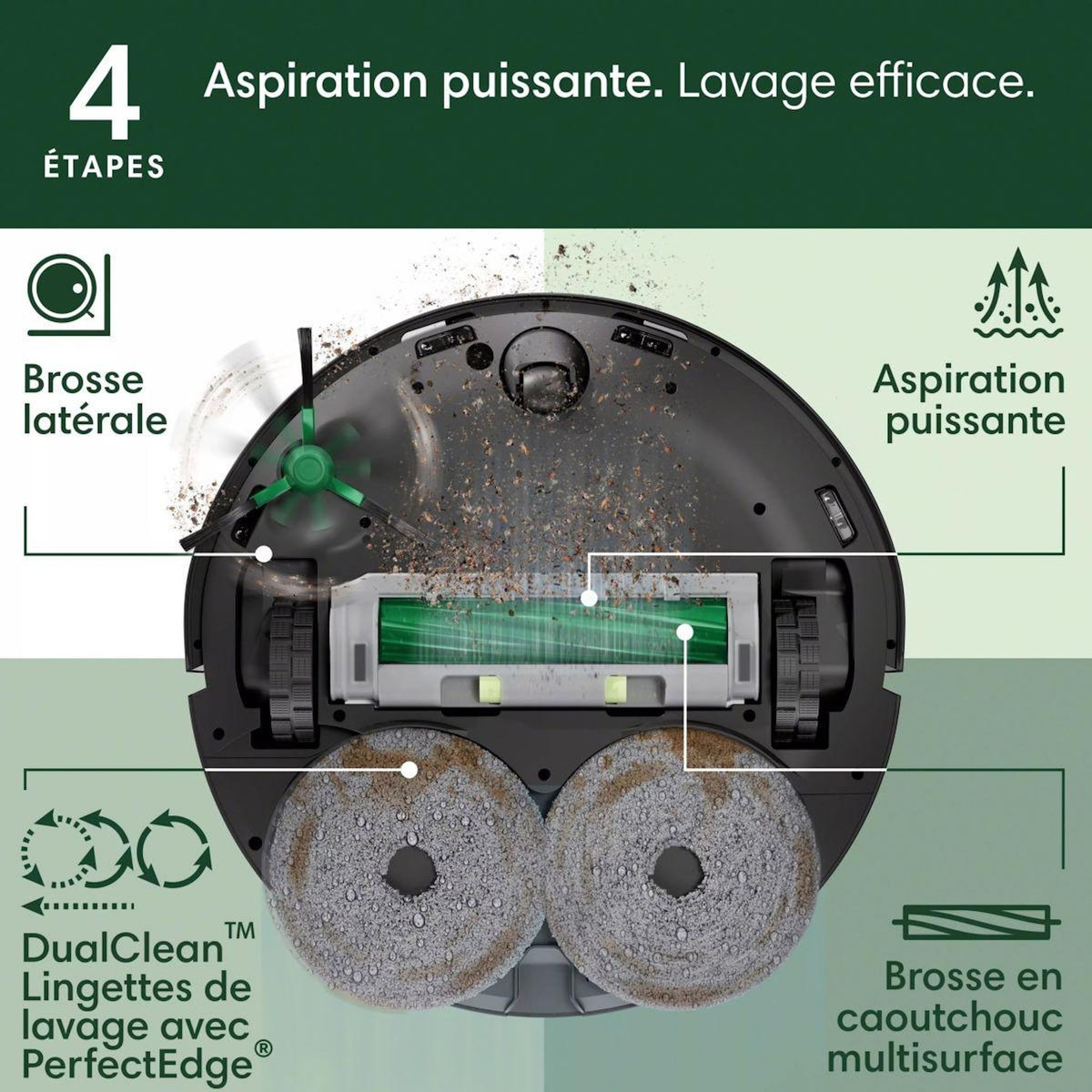 4 ÉTAPES

Aspiration puissante. Lavage efficace.

Brosse latérale

Aspiration puissante

DualClean™ Lingettes de lavage avec PerfectEdge®

Brosse en caoutchouc multisurface