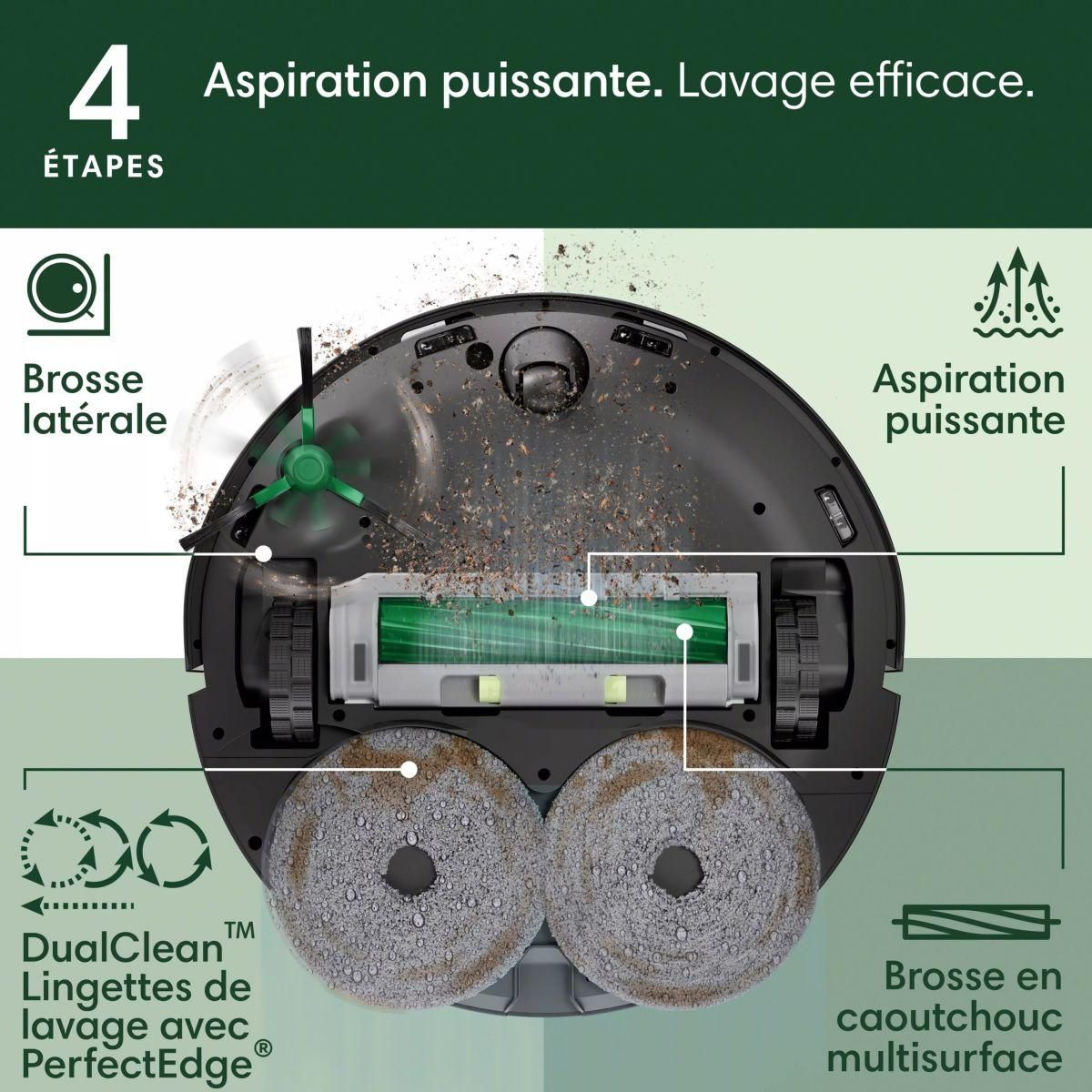 4
ÉTAPES

Aspiration puissante. Lavage efficace.

Brosse latérale

Aspiration puissante

DualClean™ Lingettes de lavage avec PerfectEdge®

Brosse en caoutchouc multisurface