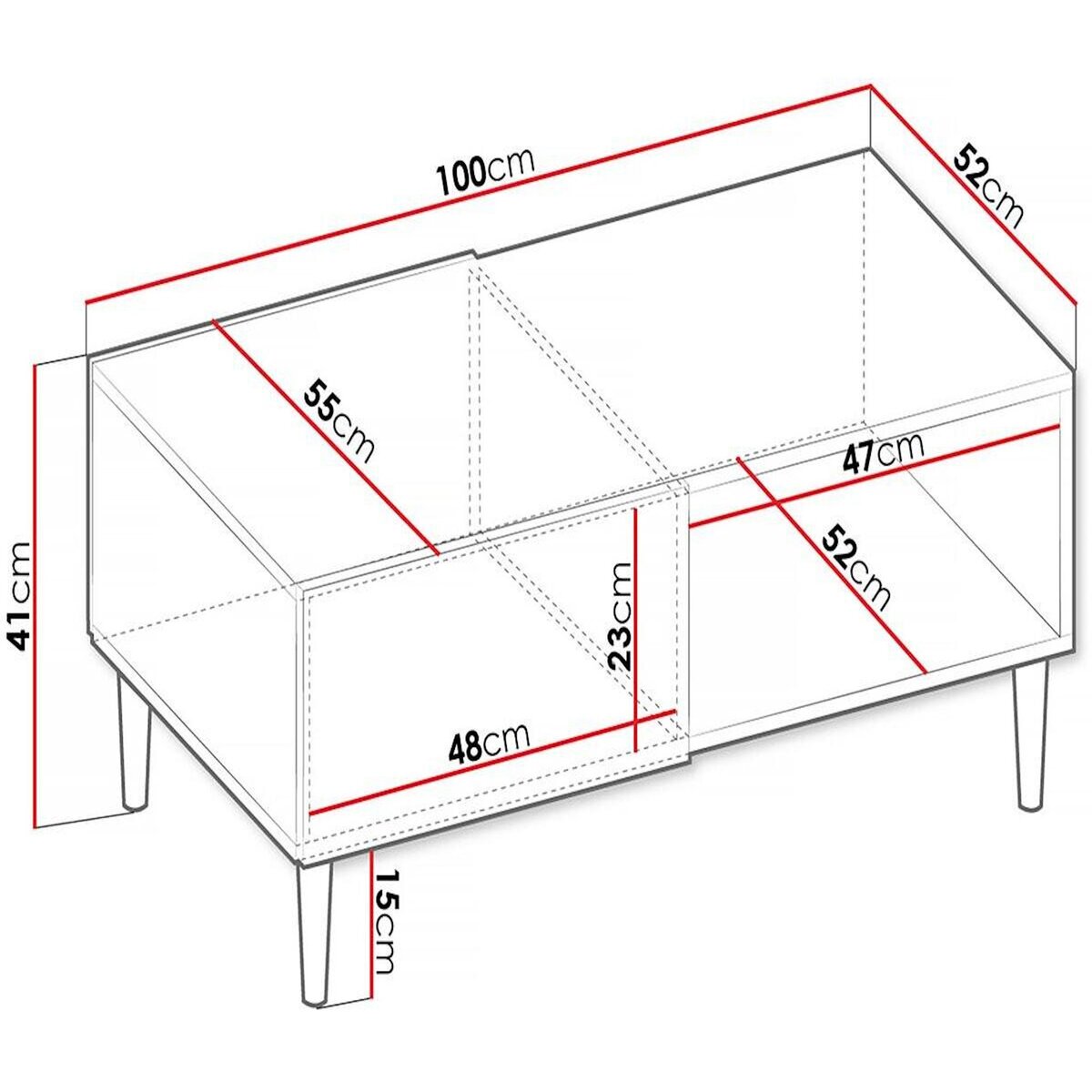 100cm
52cm
55cm
47cm
52cm
41cm
23cm
48cm
15cm