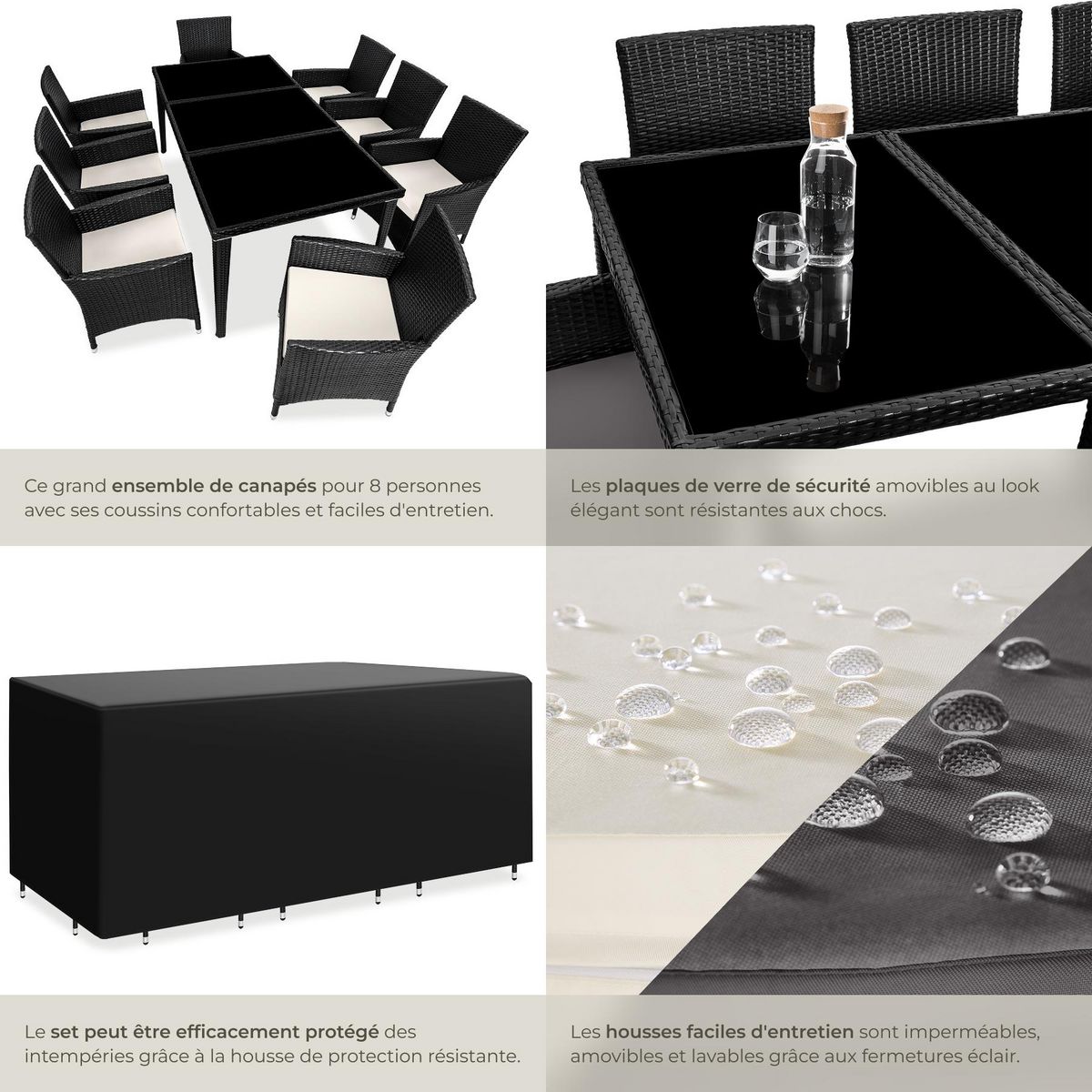 Ce grand ensemble de canapés pour 8 personnes avec ses coussins confortables et faciles d'entretien.

Les plaques de verre de sécurité amovibles au look élégant sont résistantes aux chocs.

Le set peut être efficacement protégé des intempéries grâce à la housse de protection résistante.

Les housses faciles d'entretien sont imperméables, amovibles et lavables grâce aux fermetures éclair.