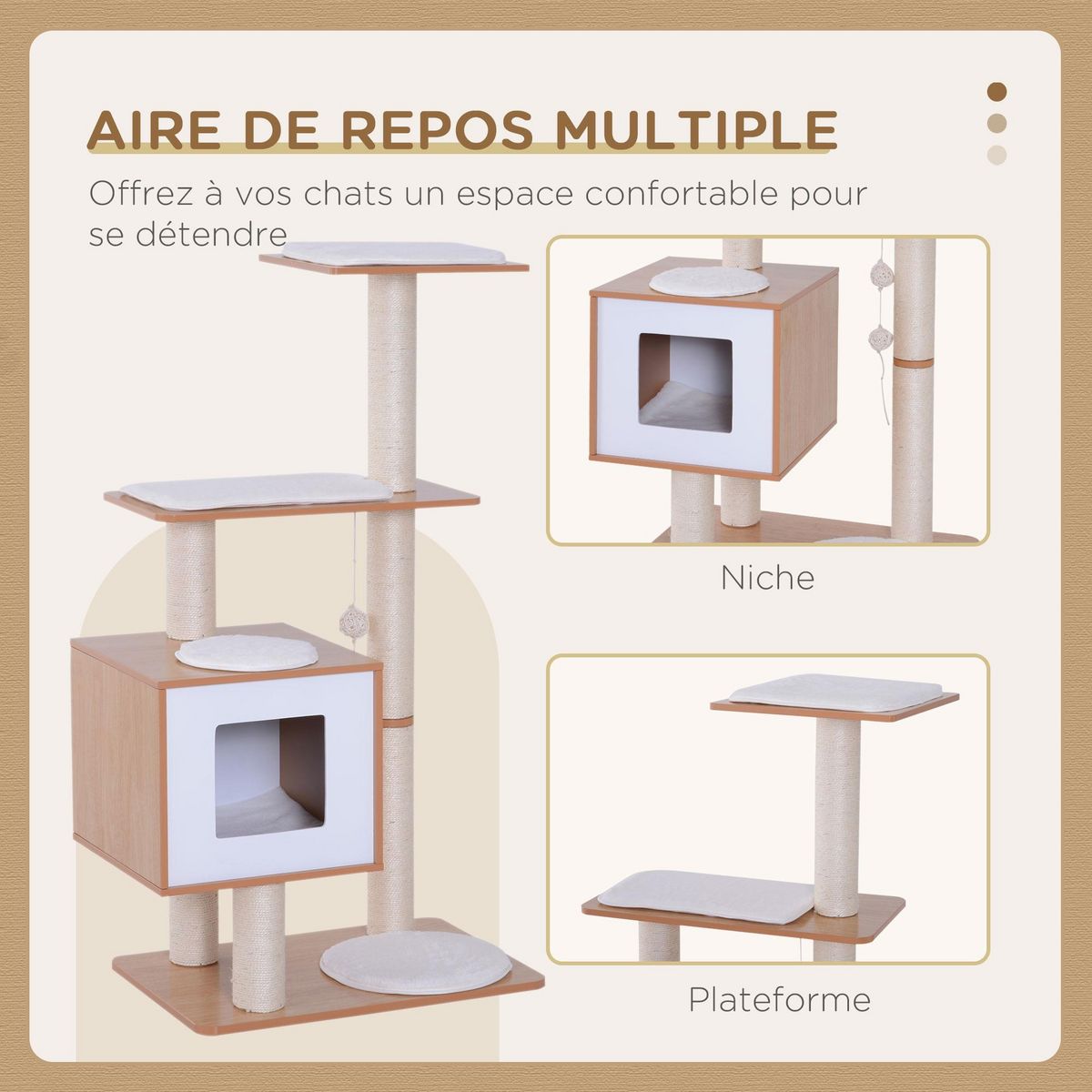 AIRE DE REPOS MULTIPLE

Offrez à vos chats un espace confortable pour se détendre

Niche

Plateforme