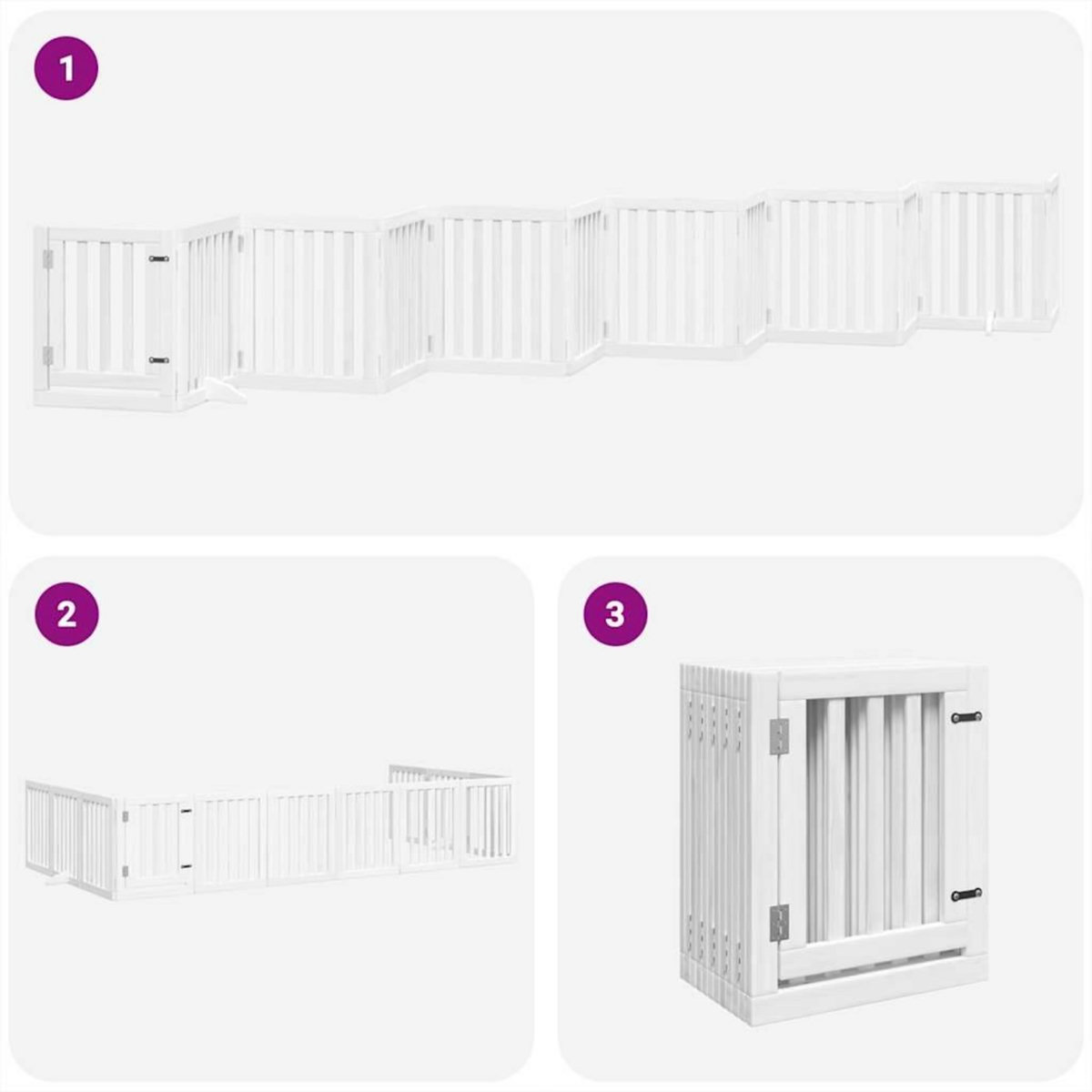 1

2

3