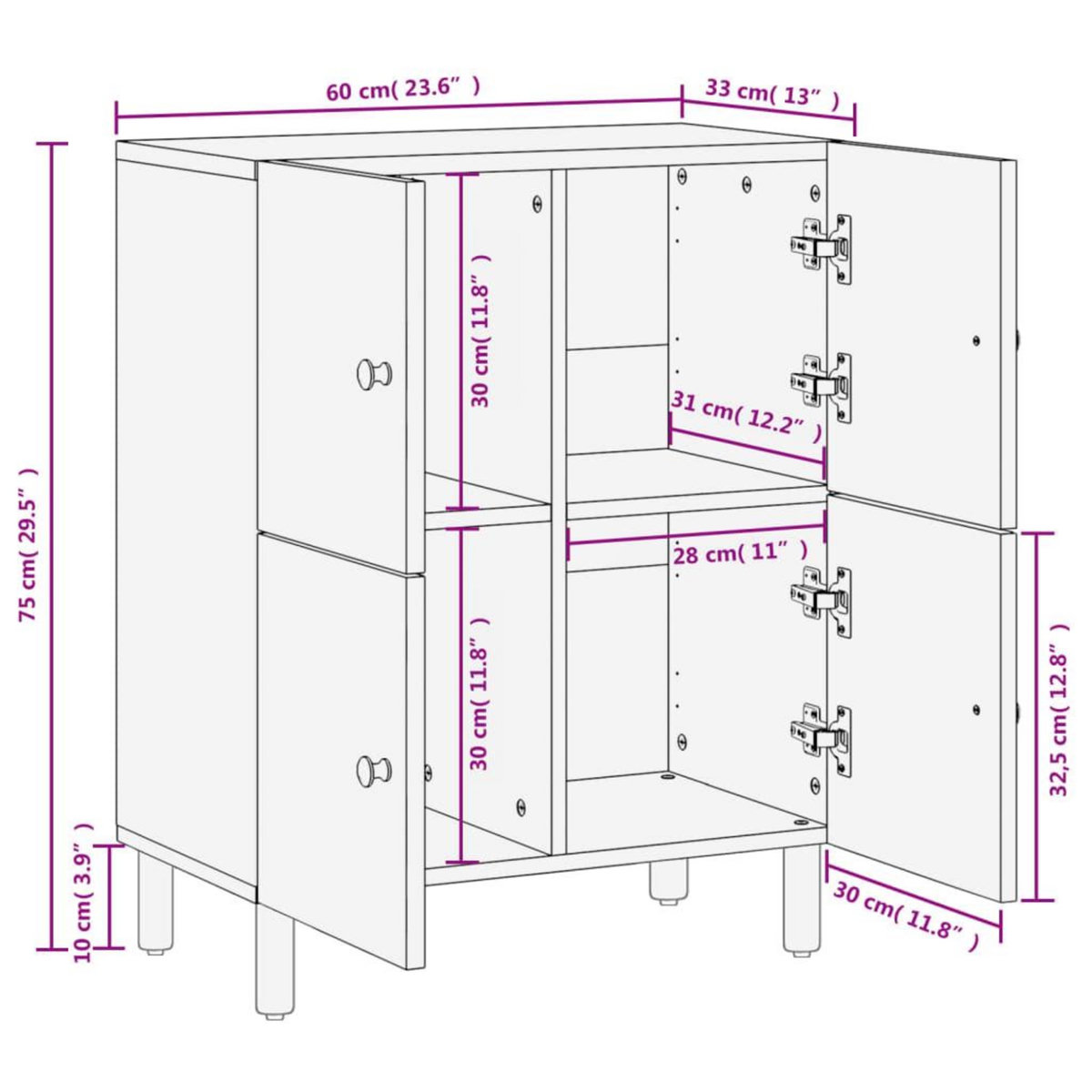 60 cm( 23.6" )
33 cm( 13" )
75 cm( 29.5" )
30 cm( 11.8" )
31 cm( 12.2" )
28 cm( 11" )
30 cm( 11.8" )
32,5 cm( 12.8" )
10 cm( 3.9" )
30 cm( 11.8" )