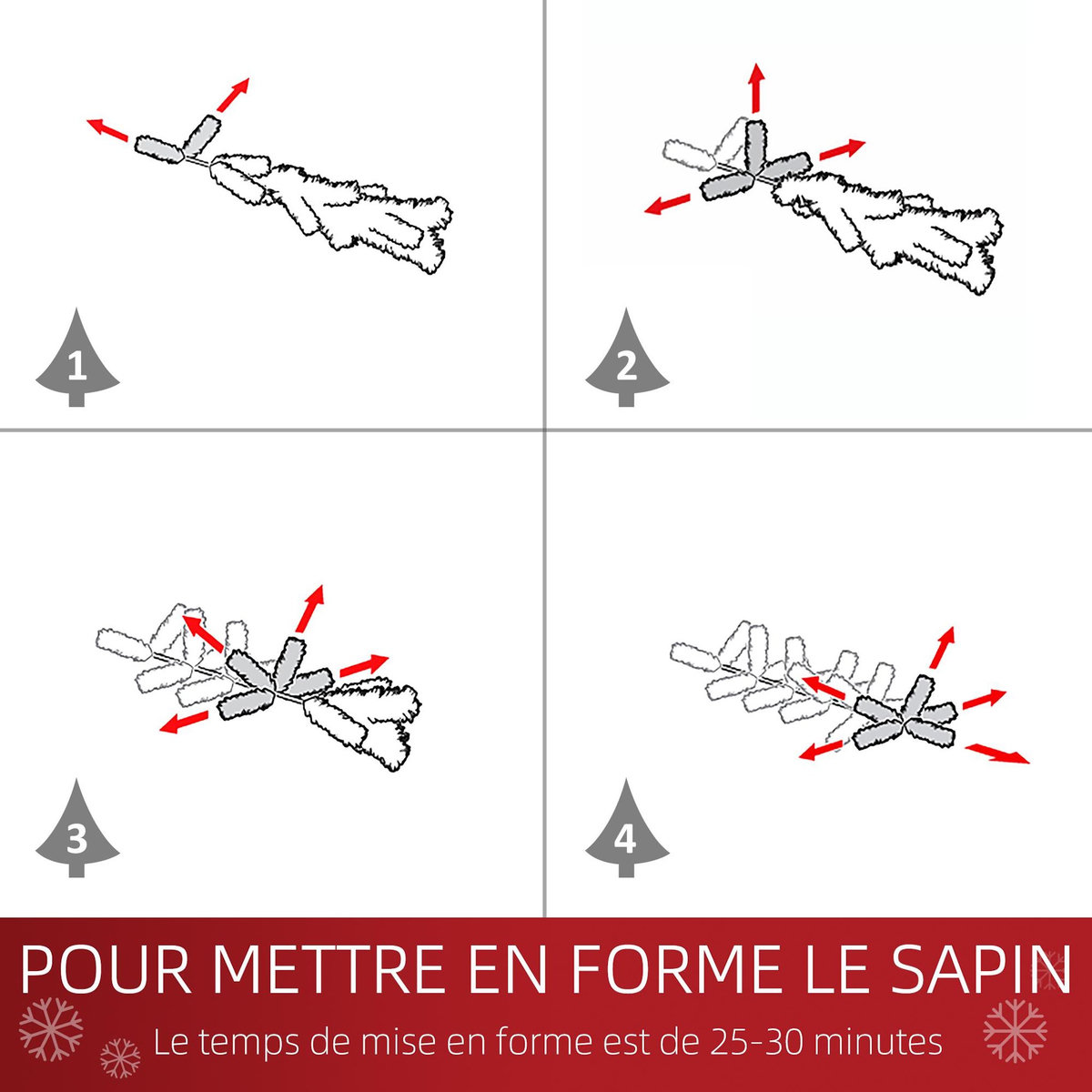 1

2

3

4

POUR METTRE EN FORME LE SAPIN

Le temps de mise en forme est de 25-30 minutes