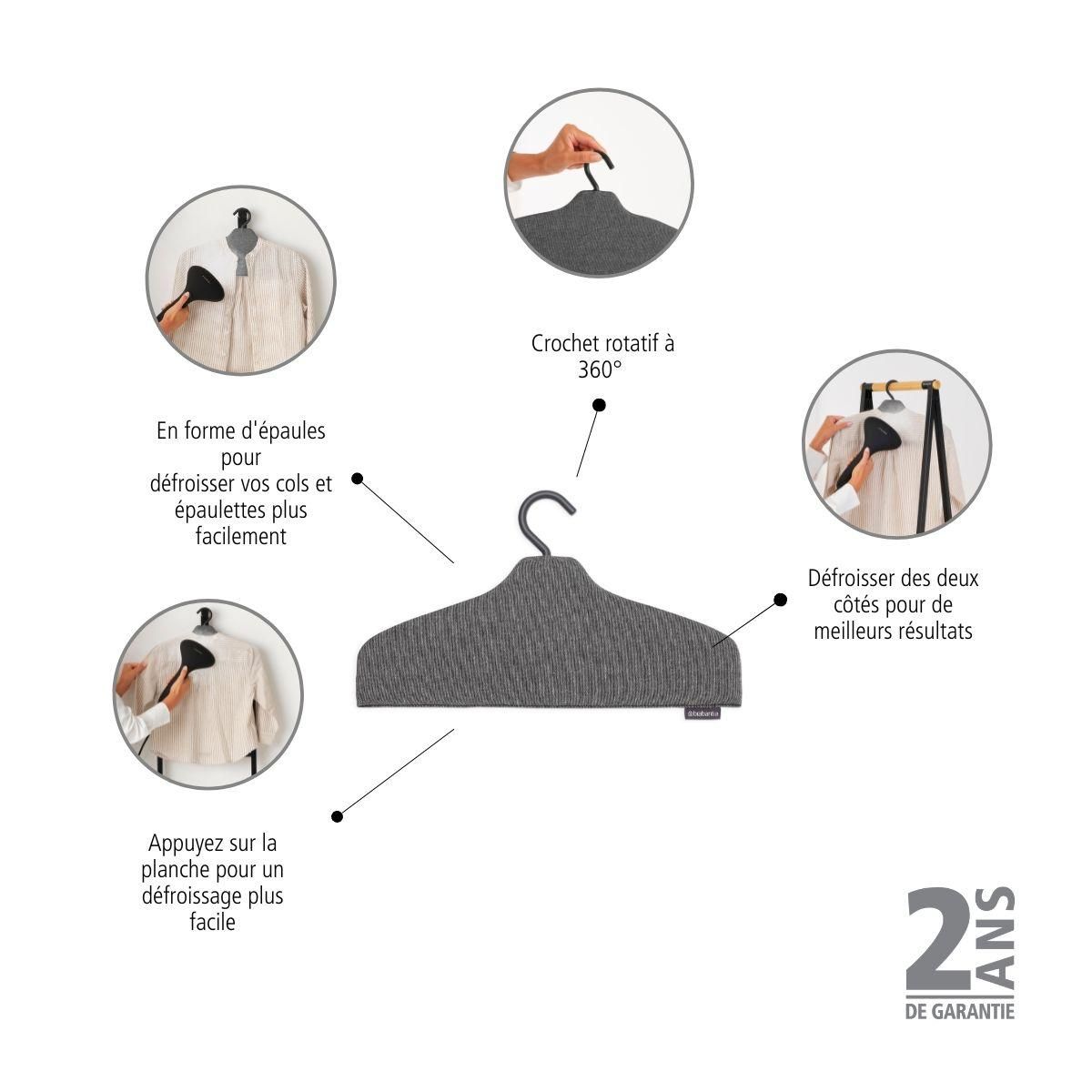 Crochet rotatif à 360°

En forme d'épaules pour défroisser vos cols et épaulettes plus facilement

Défroisser des deux côtés pour de meilleurs résultats

brabantia

Appuyez sur la planche pour un défroissage plus facile

2 ANS
DE GARANTIE