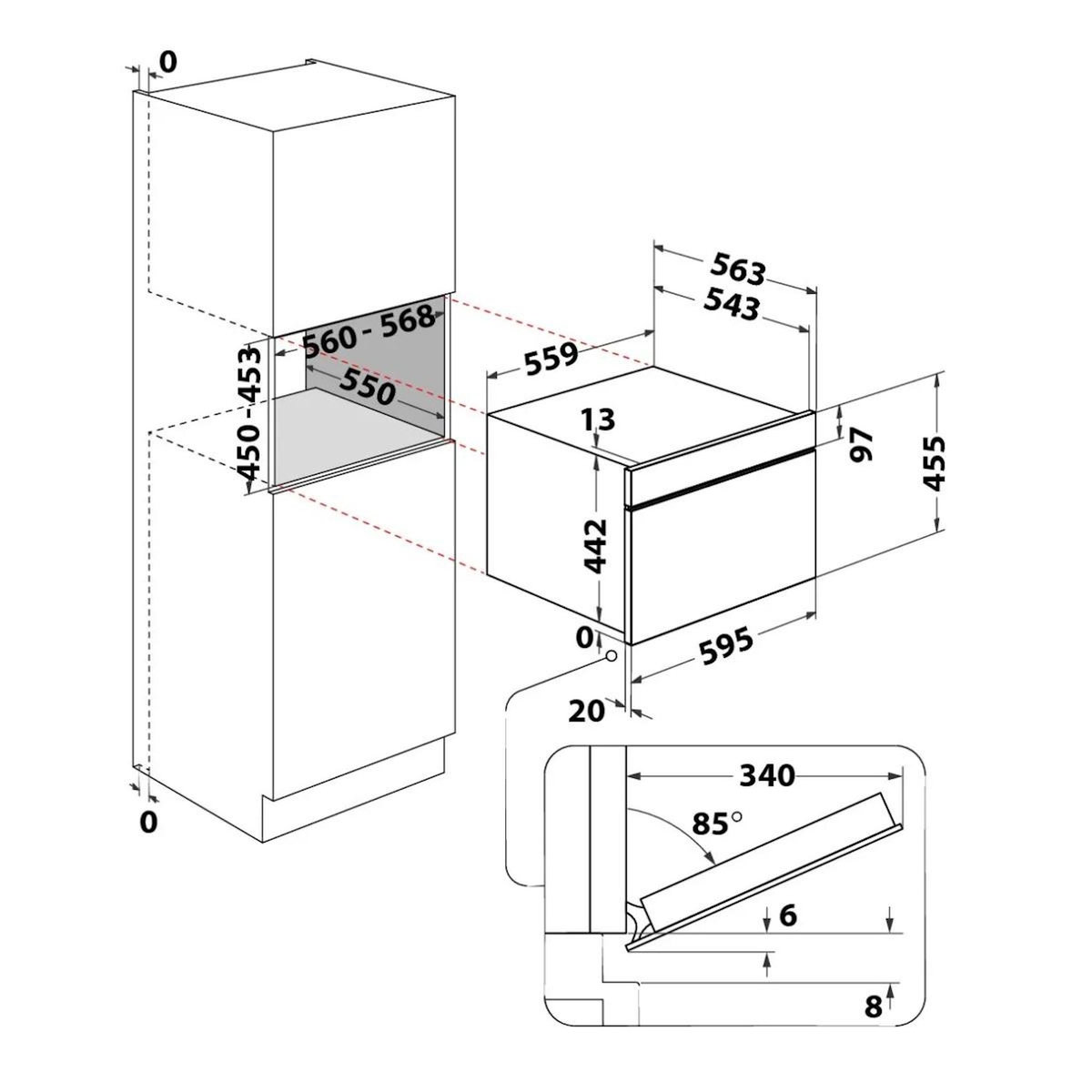 0
560 - 568
450 - 453
550
0
563
543
559
13
97
455
442
0
595
20
340
85°
6
8