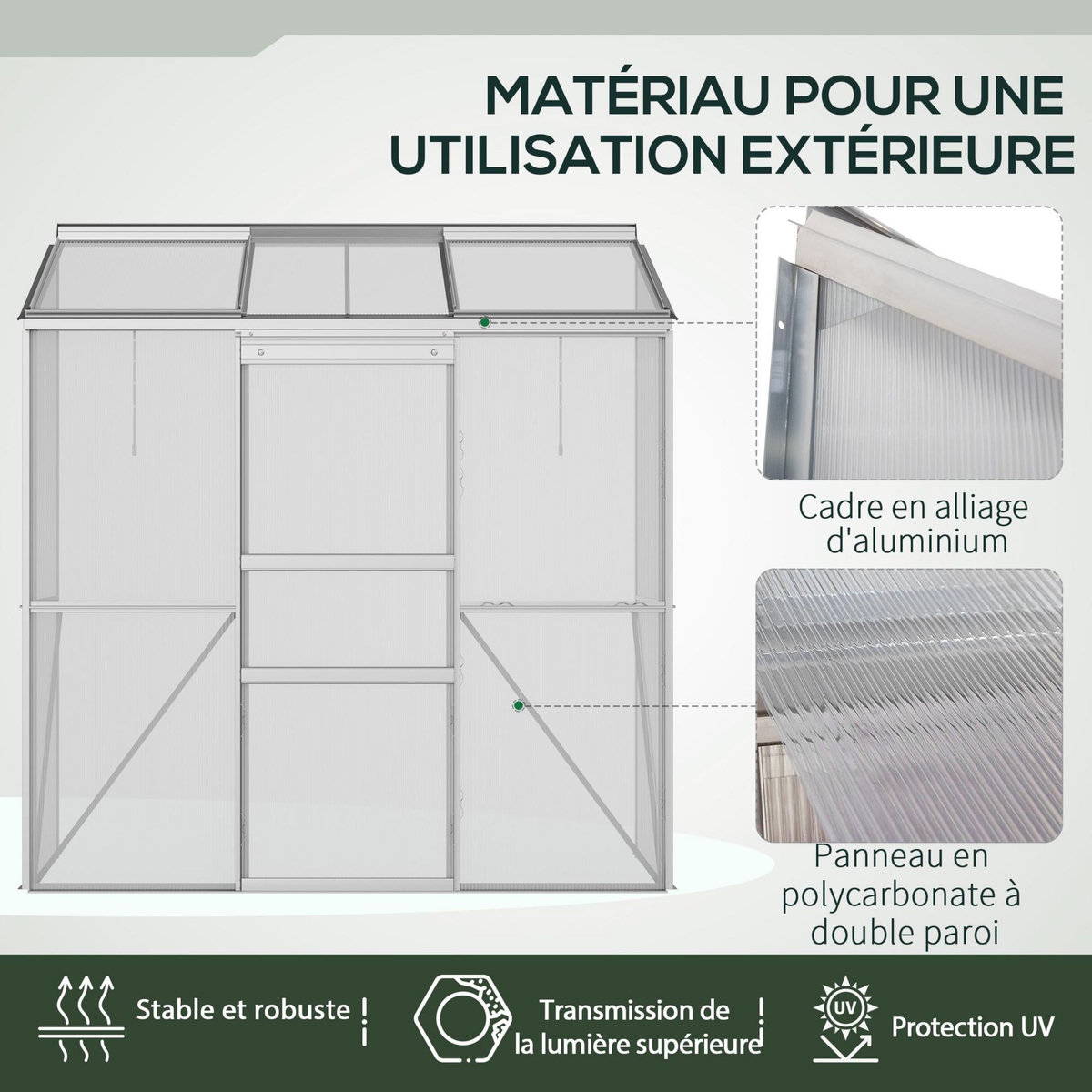 MATÉRIAU POUR UNE UTILISATION EXTÉRIEURE

Cadre en alliage d'aluminium

Panneau en polycarbonate à double paroi

Stable et robuste

Transmission de la lumière supérieure

UV

Protection UV