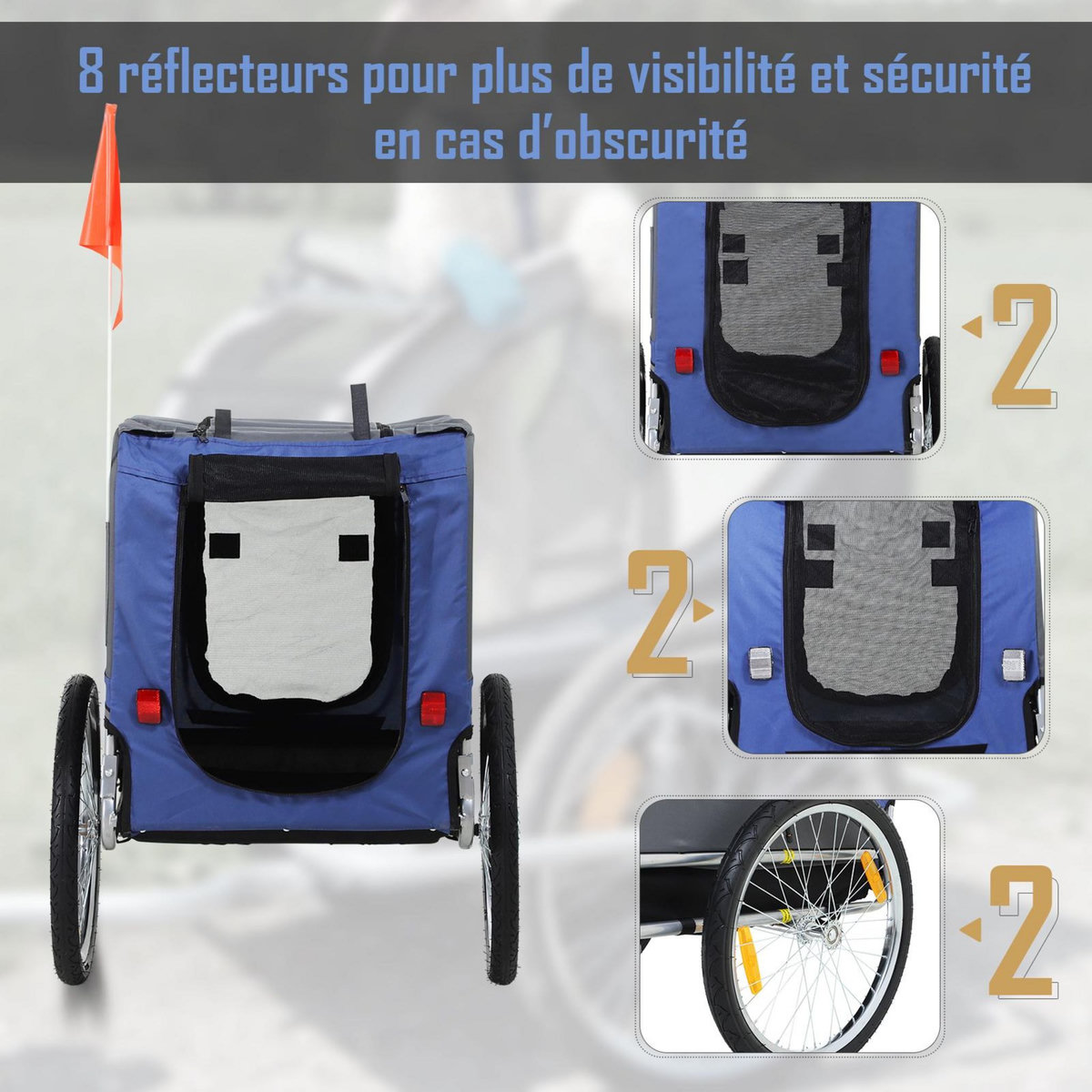 8 réflecteurs pour plus de visibilité et sécurité en cas d'obscurité

2

2

2